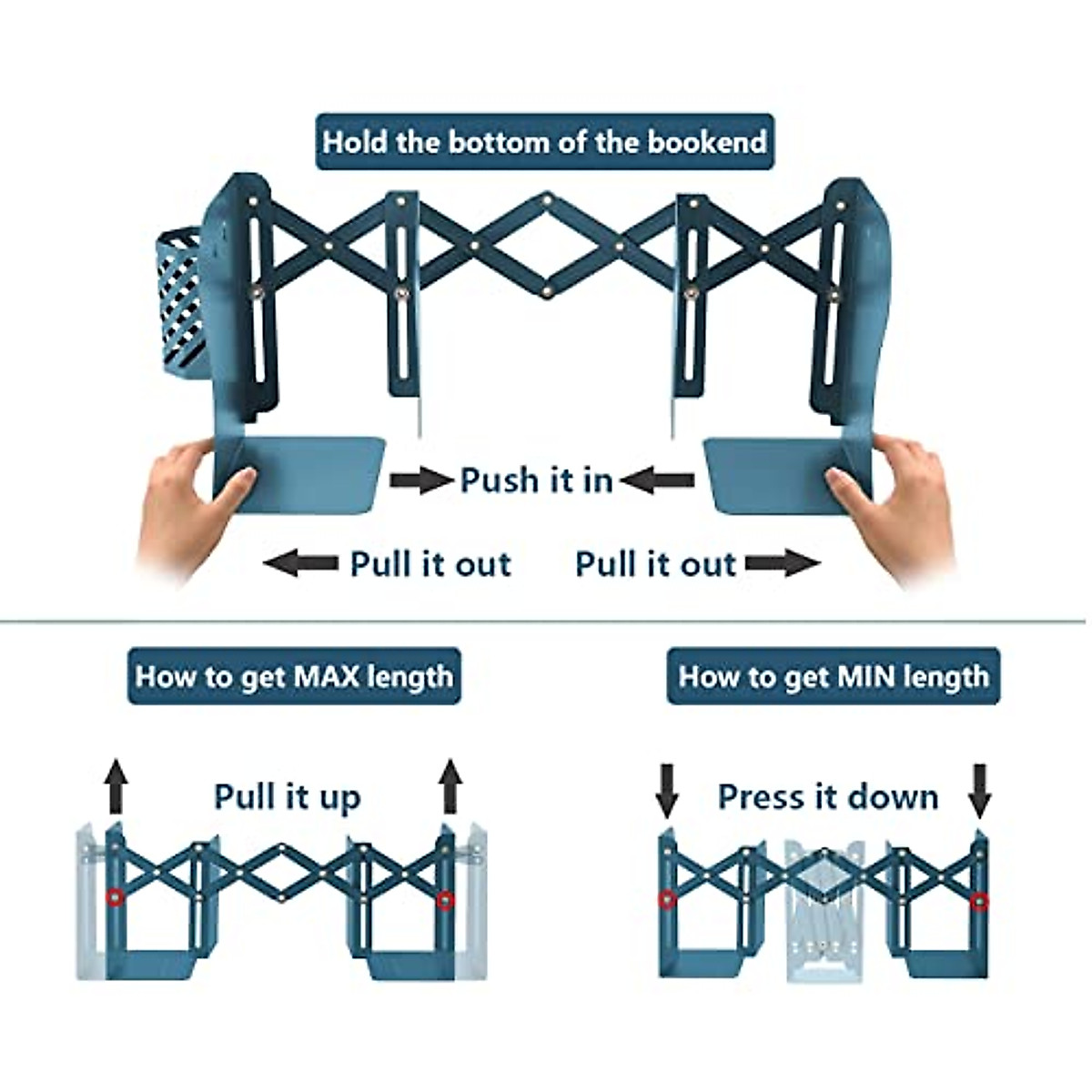 Hold the bottom of the bookend

Push it in

Pull it out

Pull it out

How to get MAX length

Pull it up

How to get MIN length

Press it down