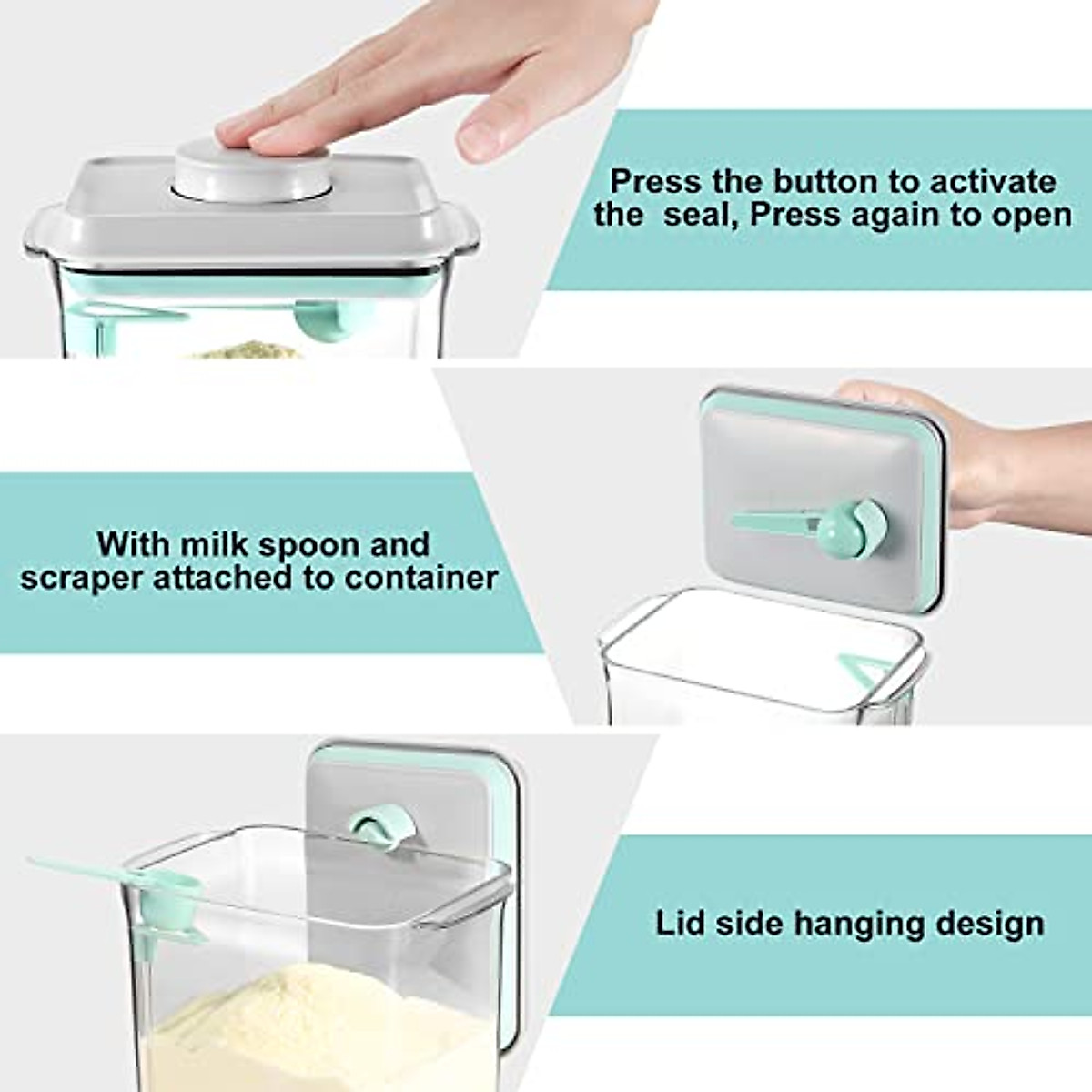 Press the button to activate the seal, Press again to open

With milk spoon and scraper attached to container

Lid side hanging design