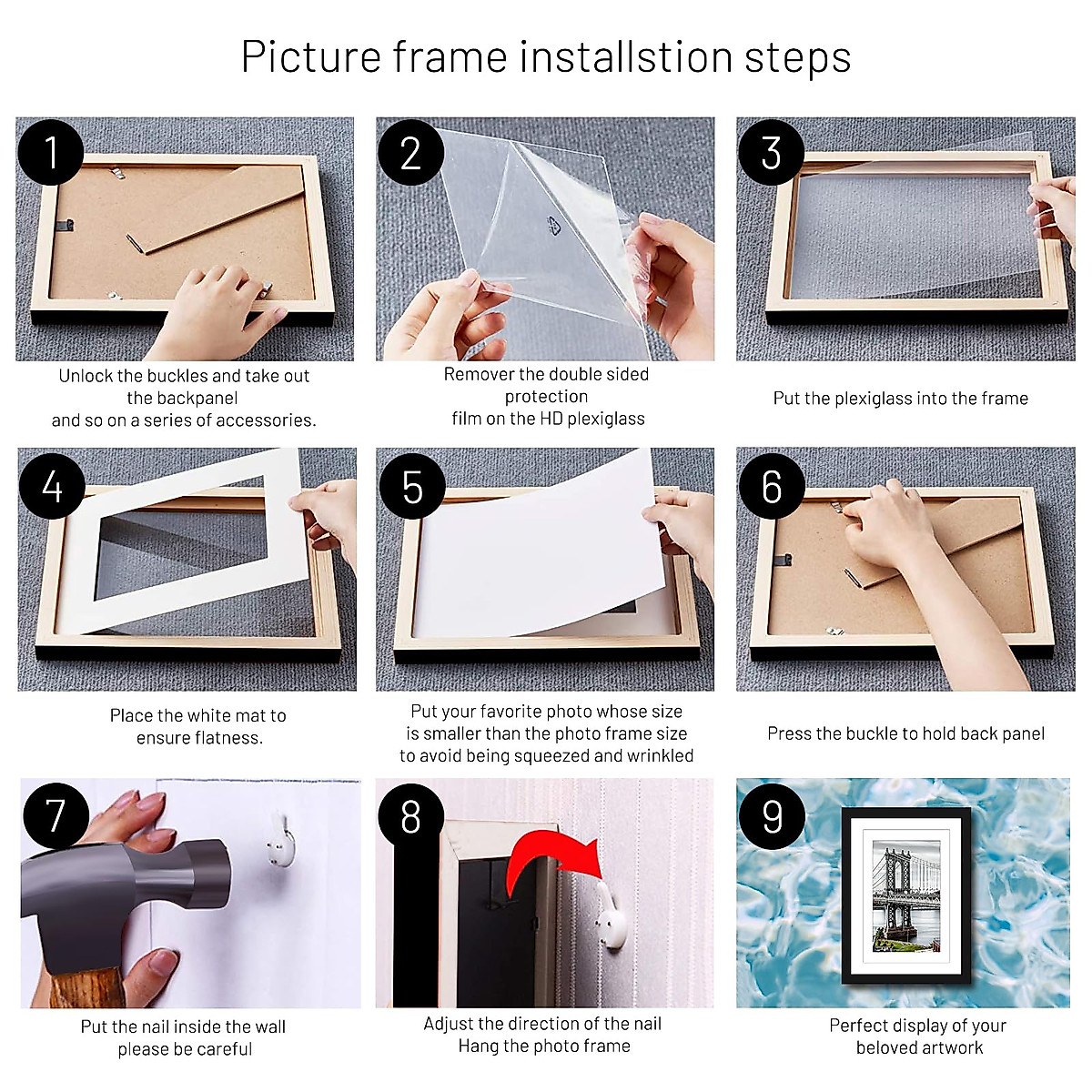 Picture frame installstion steps

1

Unlock the buckles and take out the backpanel
and so on a series of accessories.

2

Remover the double sided protection
film on the HD plexiglass

3

Put the plexiglass into the frame

4

Place the white mat to ensure flatness.

5

Put your favorite photo whose size is smaller than the photo frame size to avoid being squeezed and wrinkled

6

Press the buckle to hold back panel

7

Put the nail inside the wall
please be careful

8

Adjust the direction of the nail
Hang the photo frame

9

Perfect display of your beloved artwork