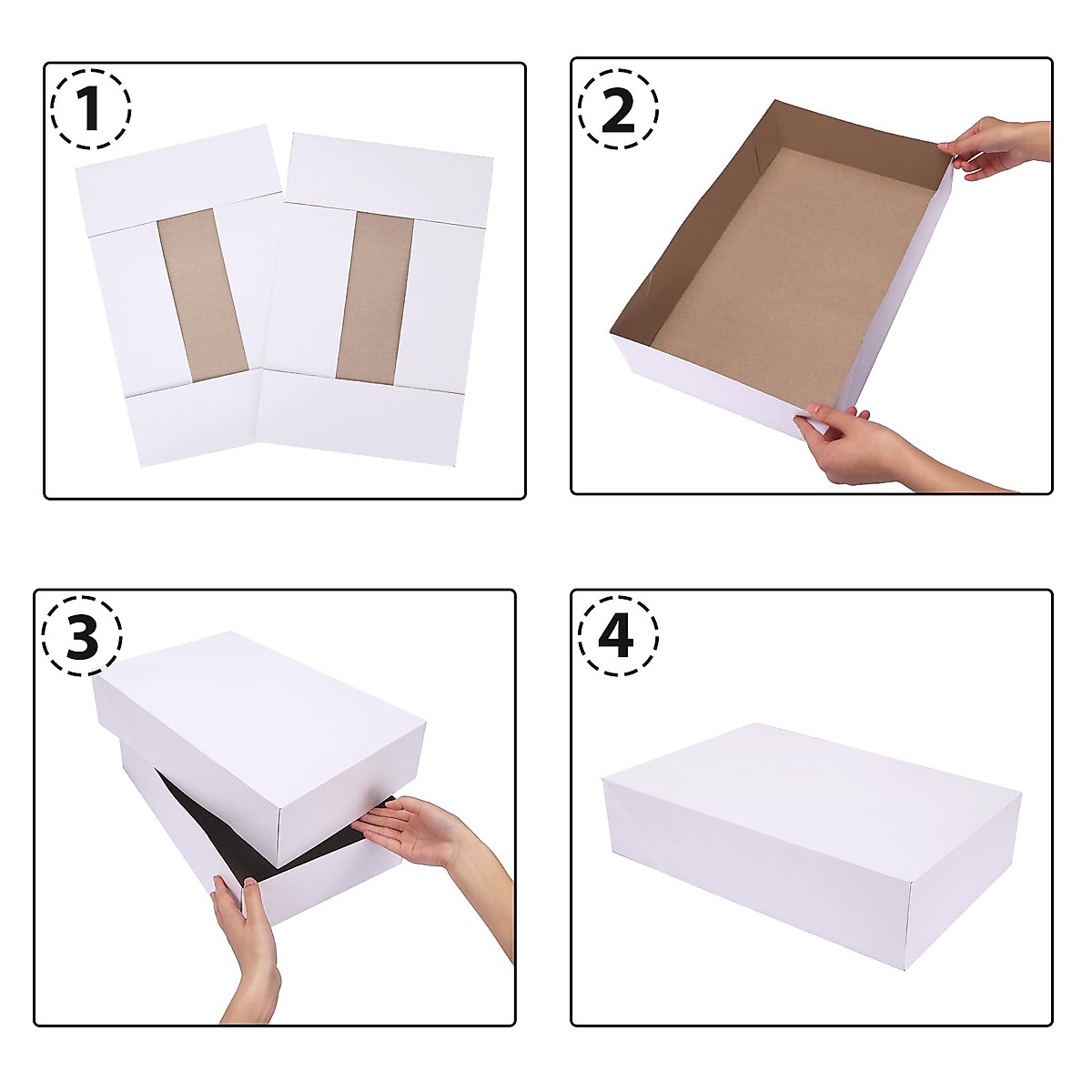 1

2

3

4