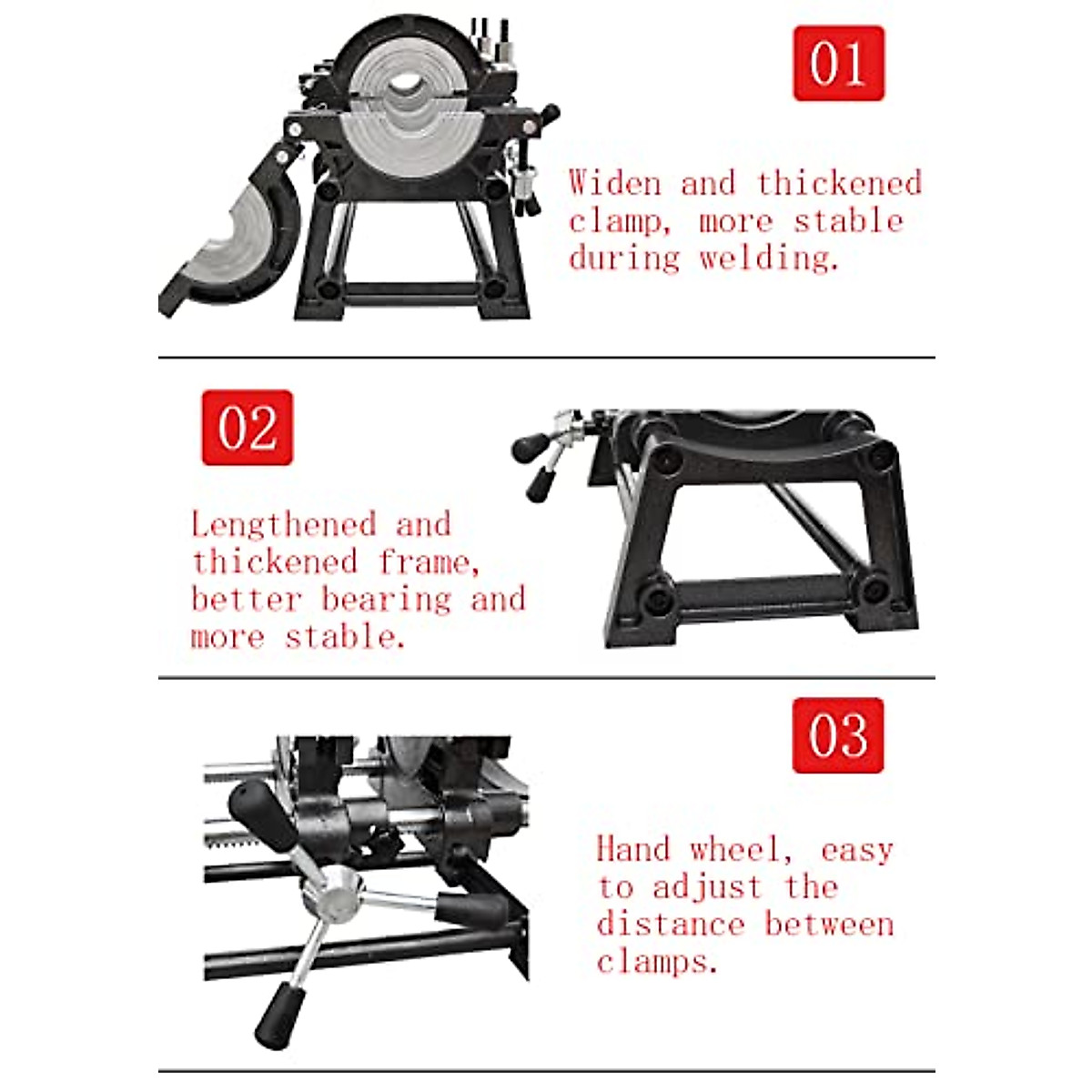 01

Widen and thickened clamp, more stable during welding.

02

Lengthened and thickened frame, better bearing and more stable.

03

Hand wheel, easy to adjust the distance between clamps.