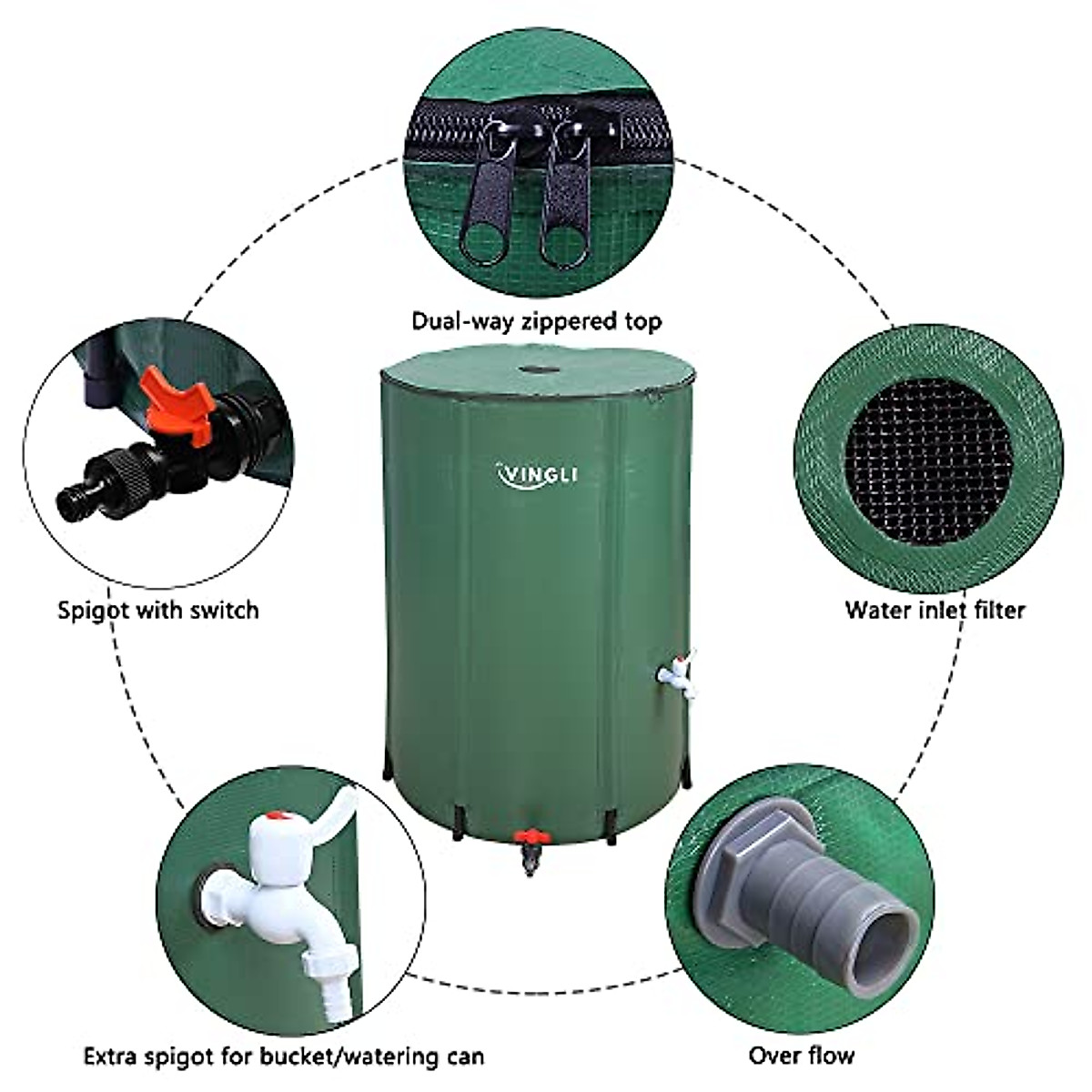 Dual-way zippered top

VINGLI

Spigot with switch

Water inlet filter

Extra spigot for bucket/watering can

Over flow