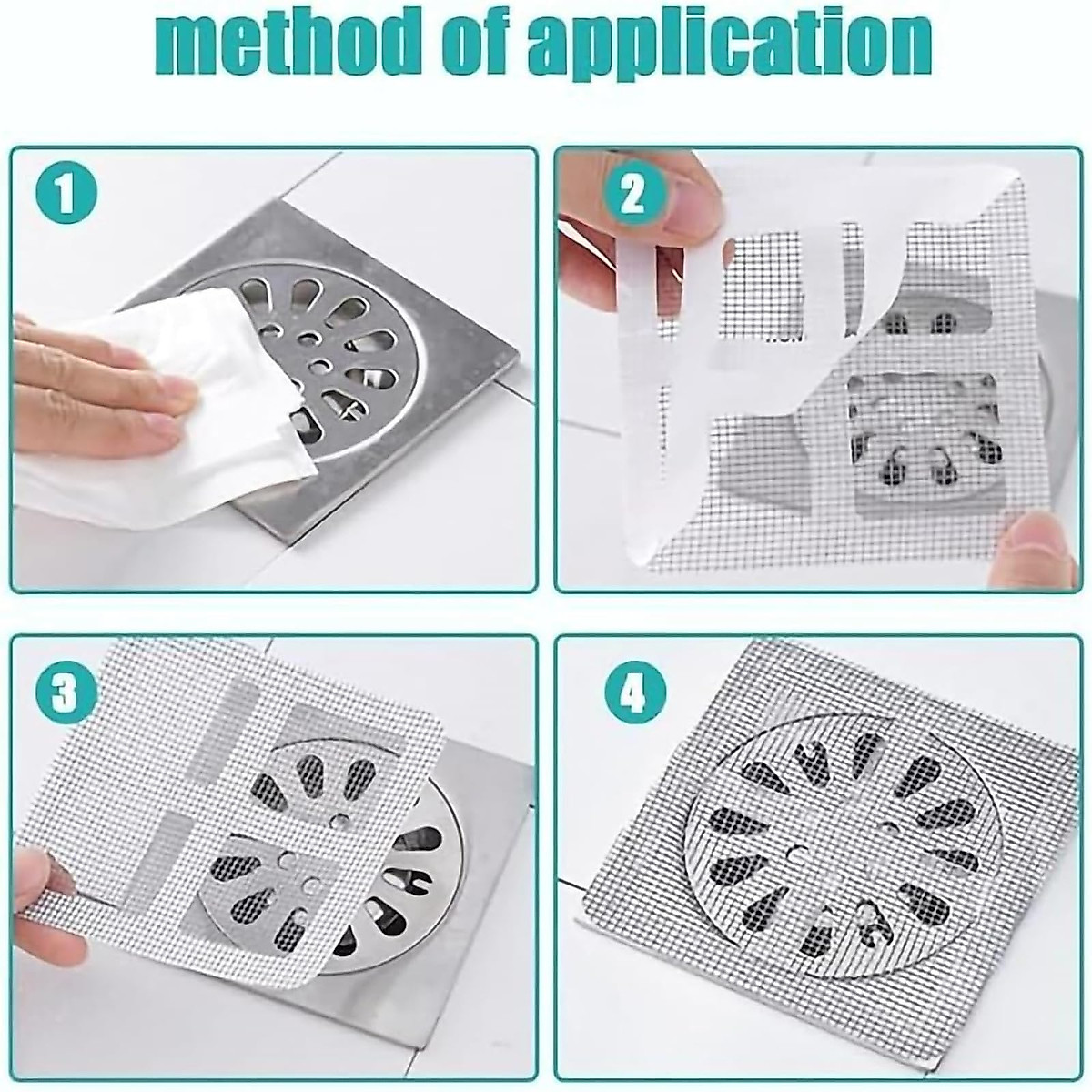 method of application

1

2

3

4