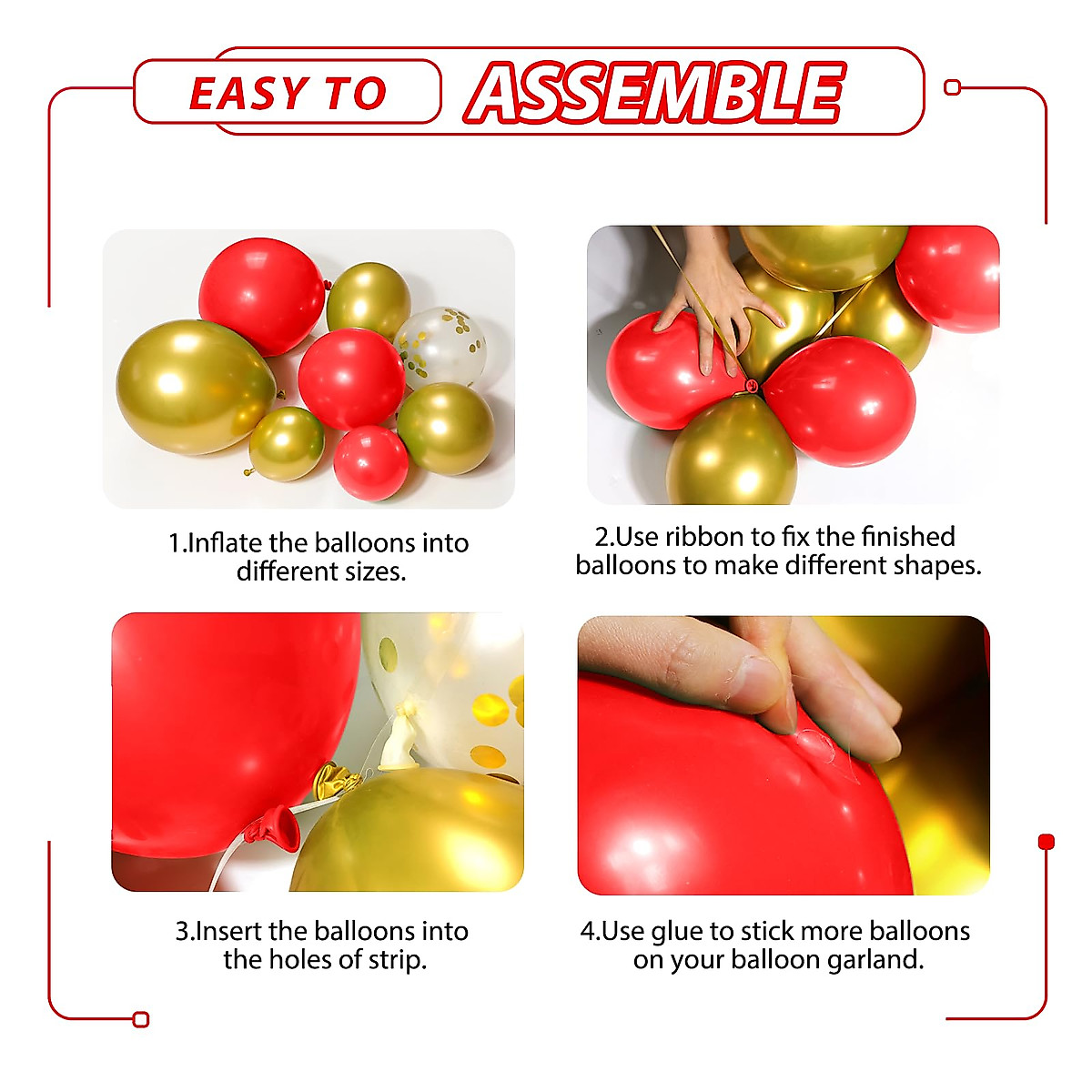 EASY TO ASSEMBLE

1.Inflate the balloons into different sizes.

2.Use ribbon to fix the finished balloons to make different shapes.

3.Insert the balloons into the holes of strip.

4.Use glue to stick more balloons on your balloon garland.