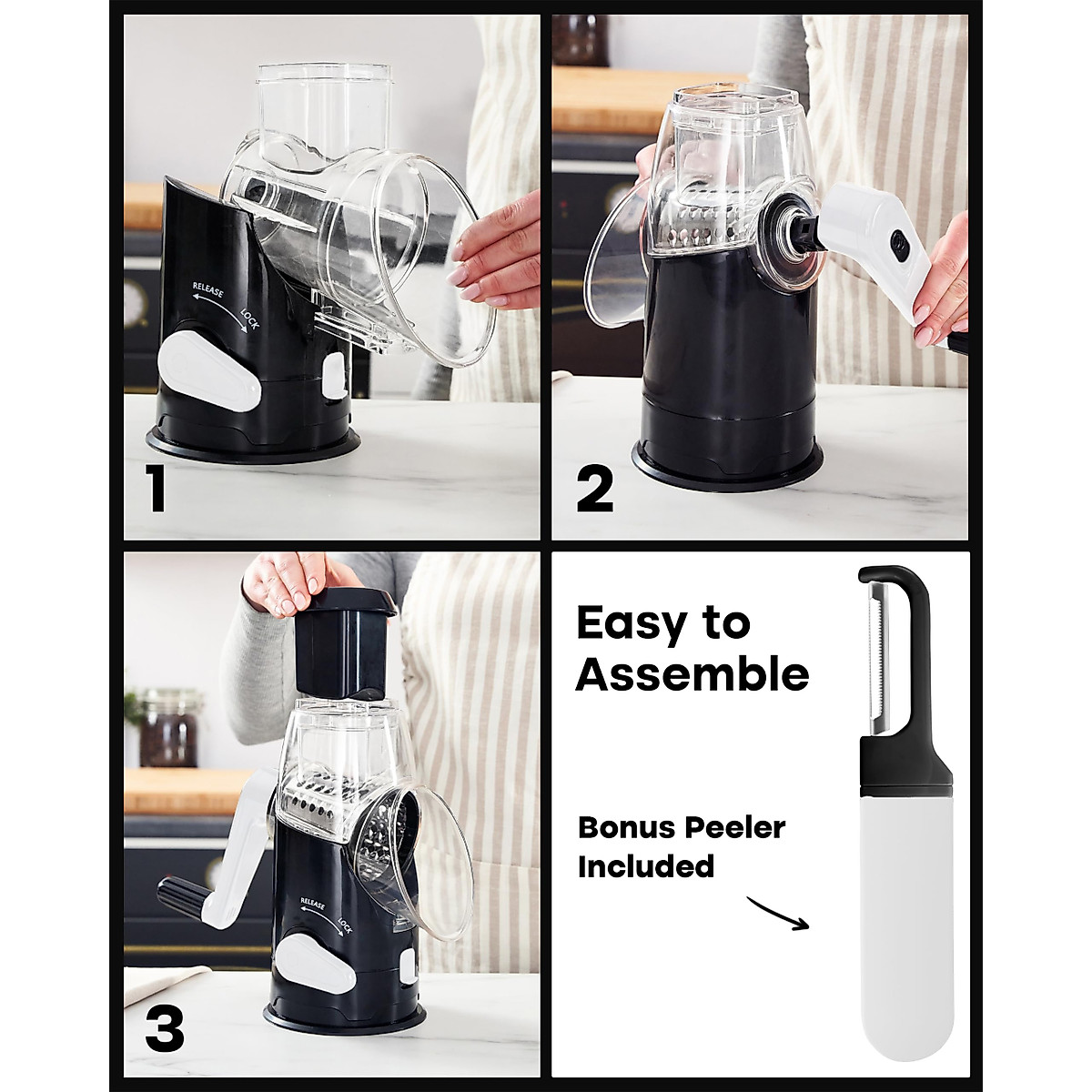 RELEASE
LOCK
1

2

RELEASE
LOCK
3

Easy to Assemble

Bonus Peeler Included