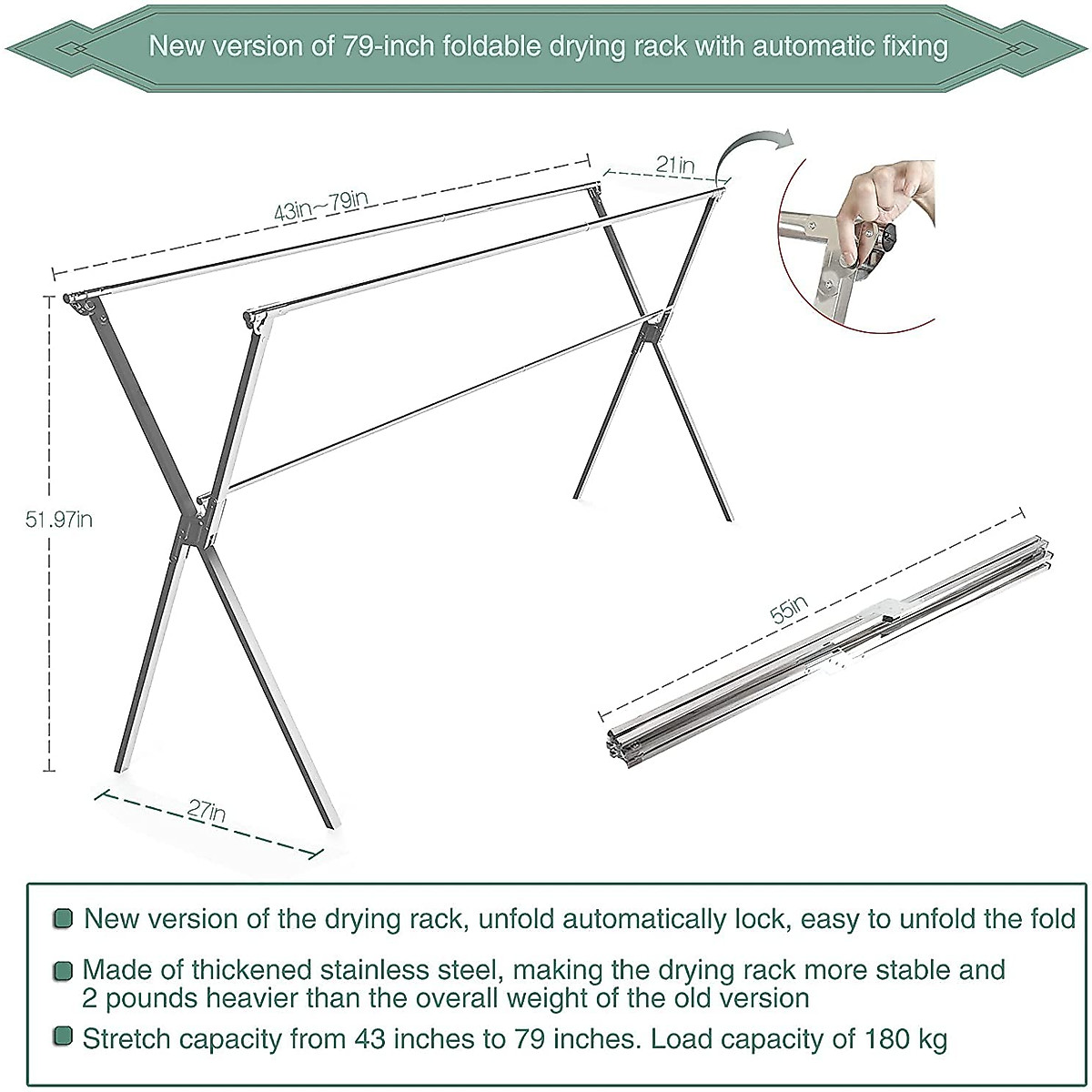 New version of 79-inch foldable drying rack with automatic fixing

43in~79in

21in

51.97in

27in

55in

New version of the drying rack, unfold automatically lock, easy to unfold the fold

Made of thickened stainless steel, making the drying rack more stable and 2 pounds heavier than the overall weight of the old version

Stretch capacity from 43 inches to 79 inches. Load capacity of 180 kg