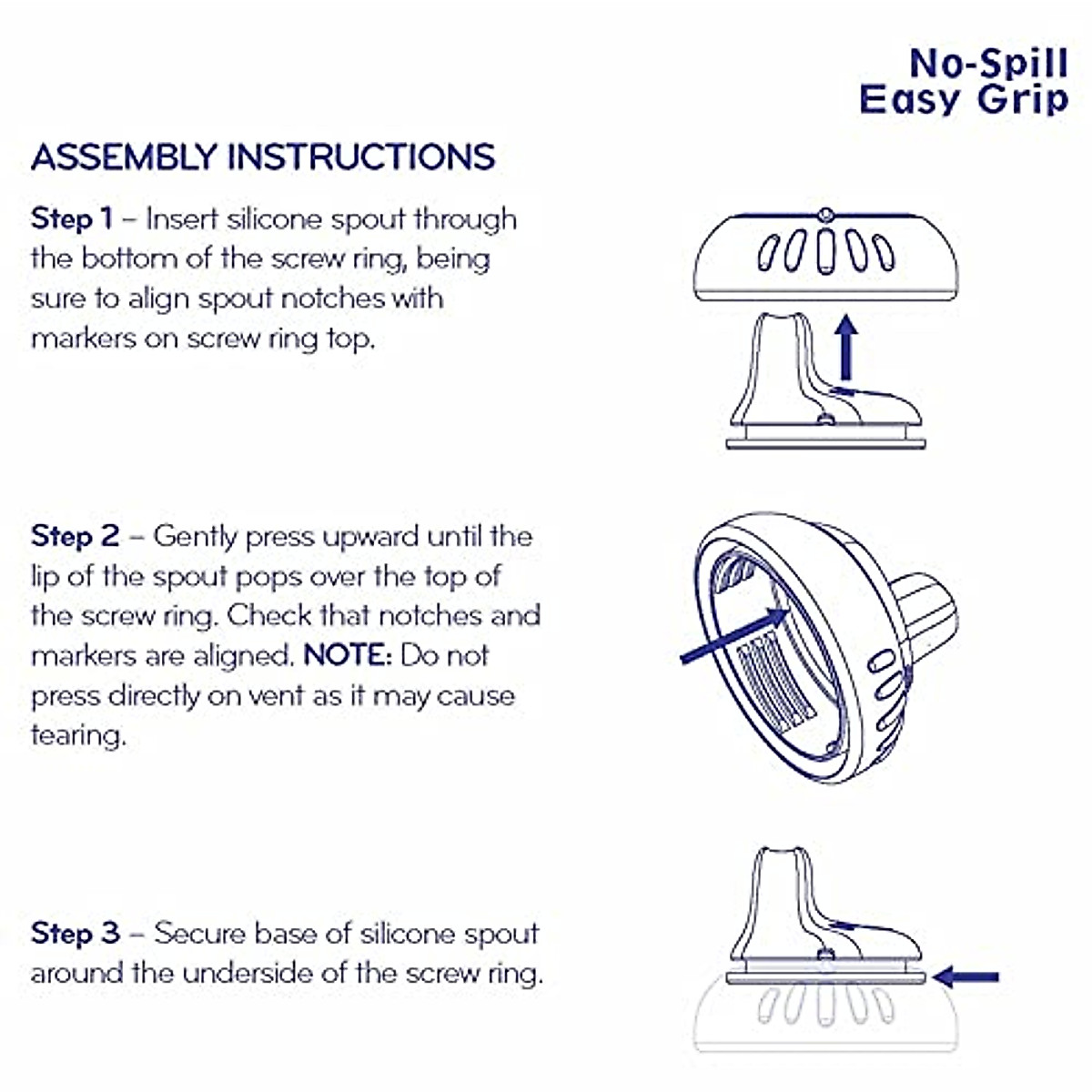 No-Spill
Easy Grip

ASSEMBLY INSTRUCTIONS

Step 1 – Insert silicone spout through the bottom of the screw ring, being sure to align spout notches with markers on screw ring top.

Step 2 – Gently press upward until the lip of the spout pops over the top of the screw ring. Check that notches and markers are aligned. NOTE: Do not press directly on vent as it may cause tearing.

Step 3 – Secure base of silicone spout around the underside of the screw ring.