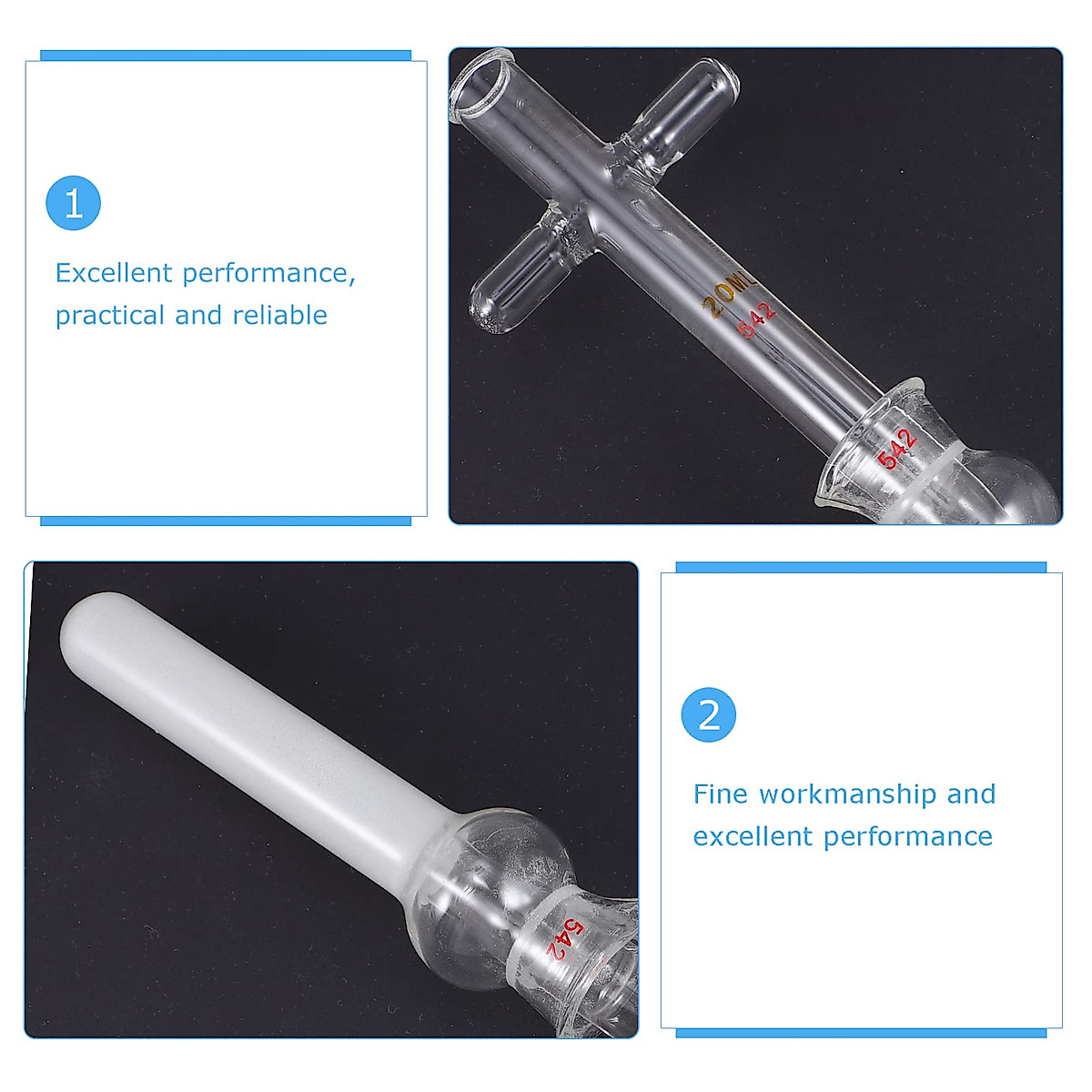 1

Excellent performance, practical and reliable

20ML
542

542

542

2

Fine workmanship and excellent performance