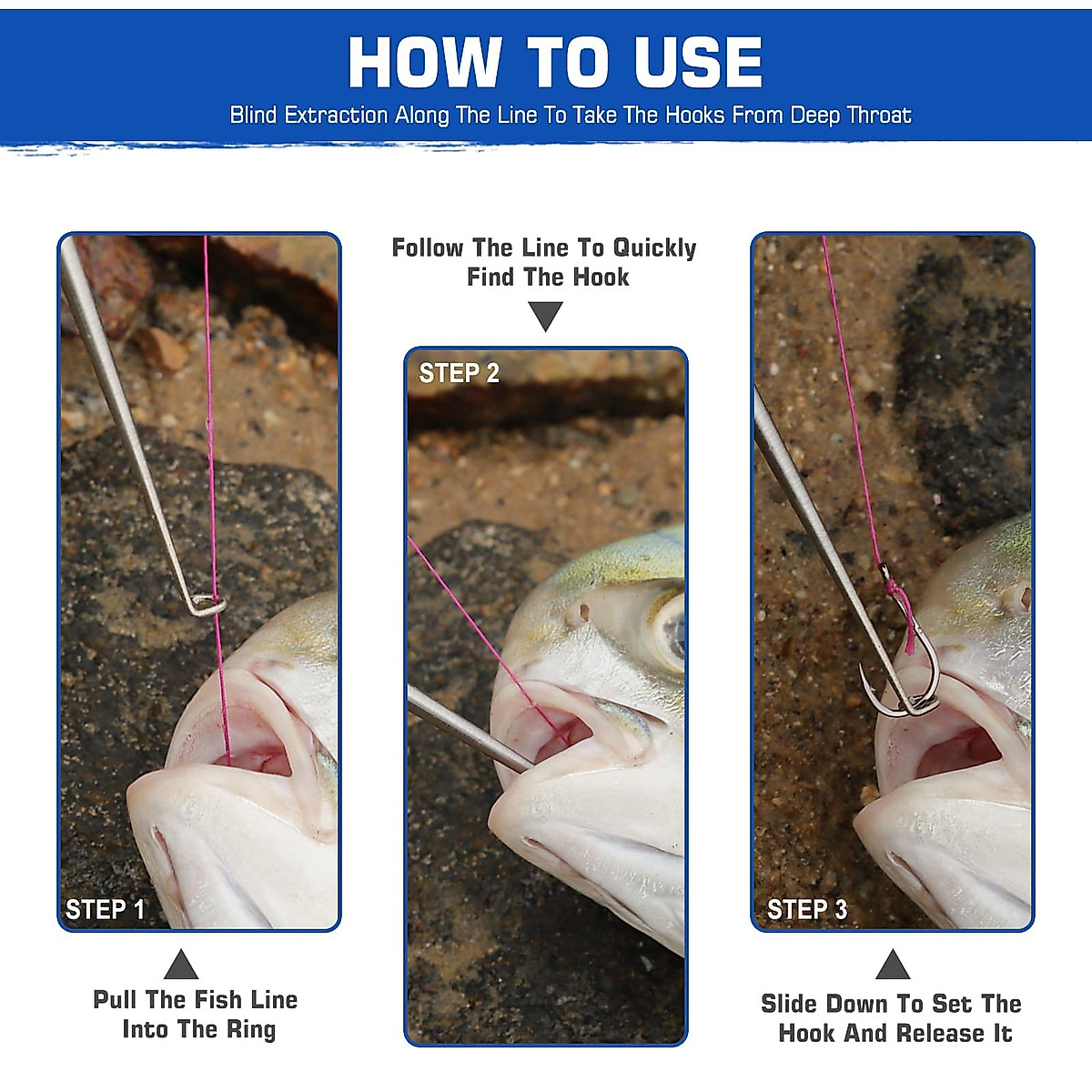 HOW TO USE

Blind Extraction Along The Line To Take The Hooks From Deep Throat

STEP 1

Pull The Fish Line Into The Ring

Follow The Line To Quickly Find The Hook

STEP 2

STEP 3

Slide Down To Set The Hook And Release It