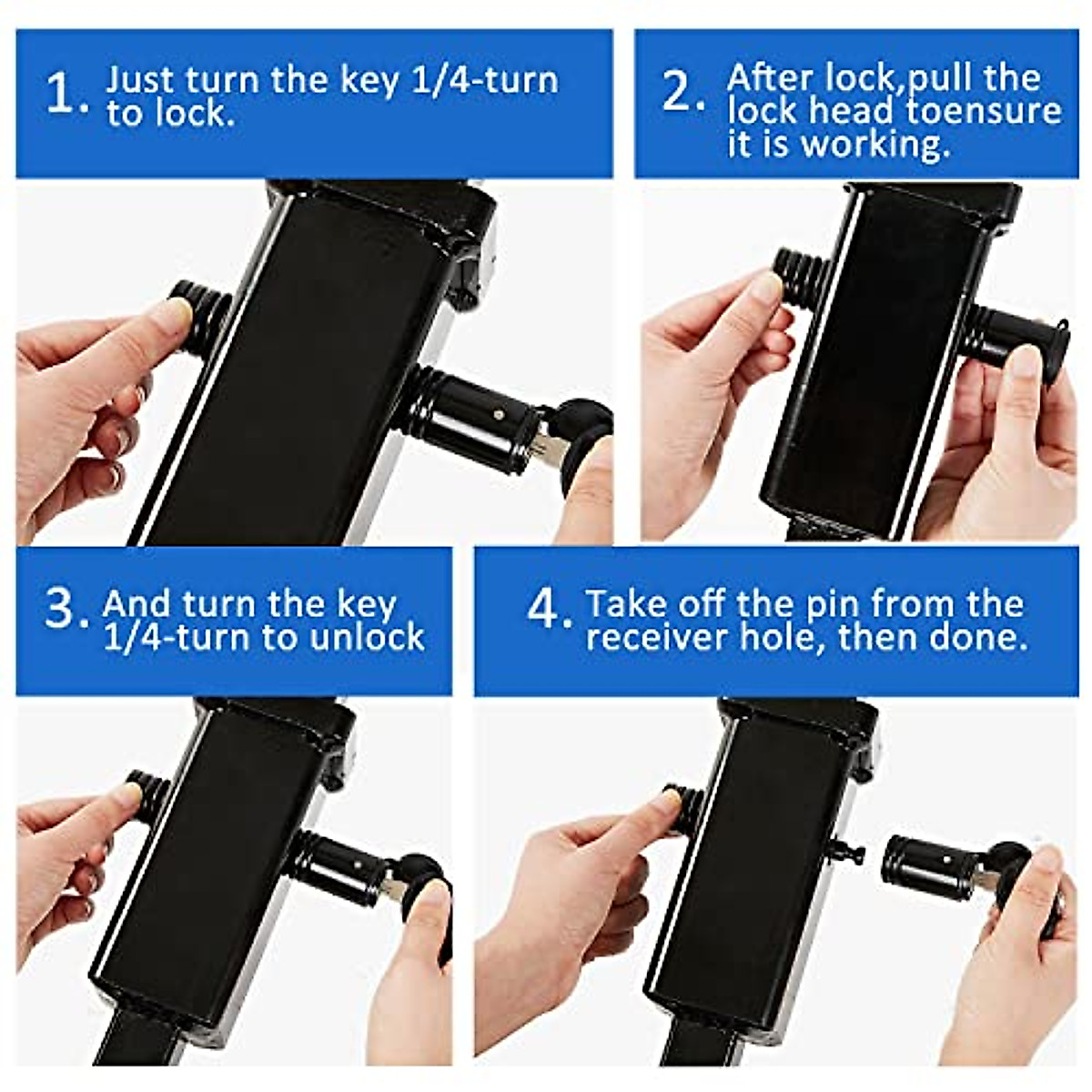 1. Just turn the key 1/4-turn to lock.

2. After lock,pull the lock head toensure it is working.

3. And turn the key 1/4-turn to unlock

4. Take off the pin from the receiver hole, then done.