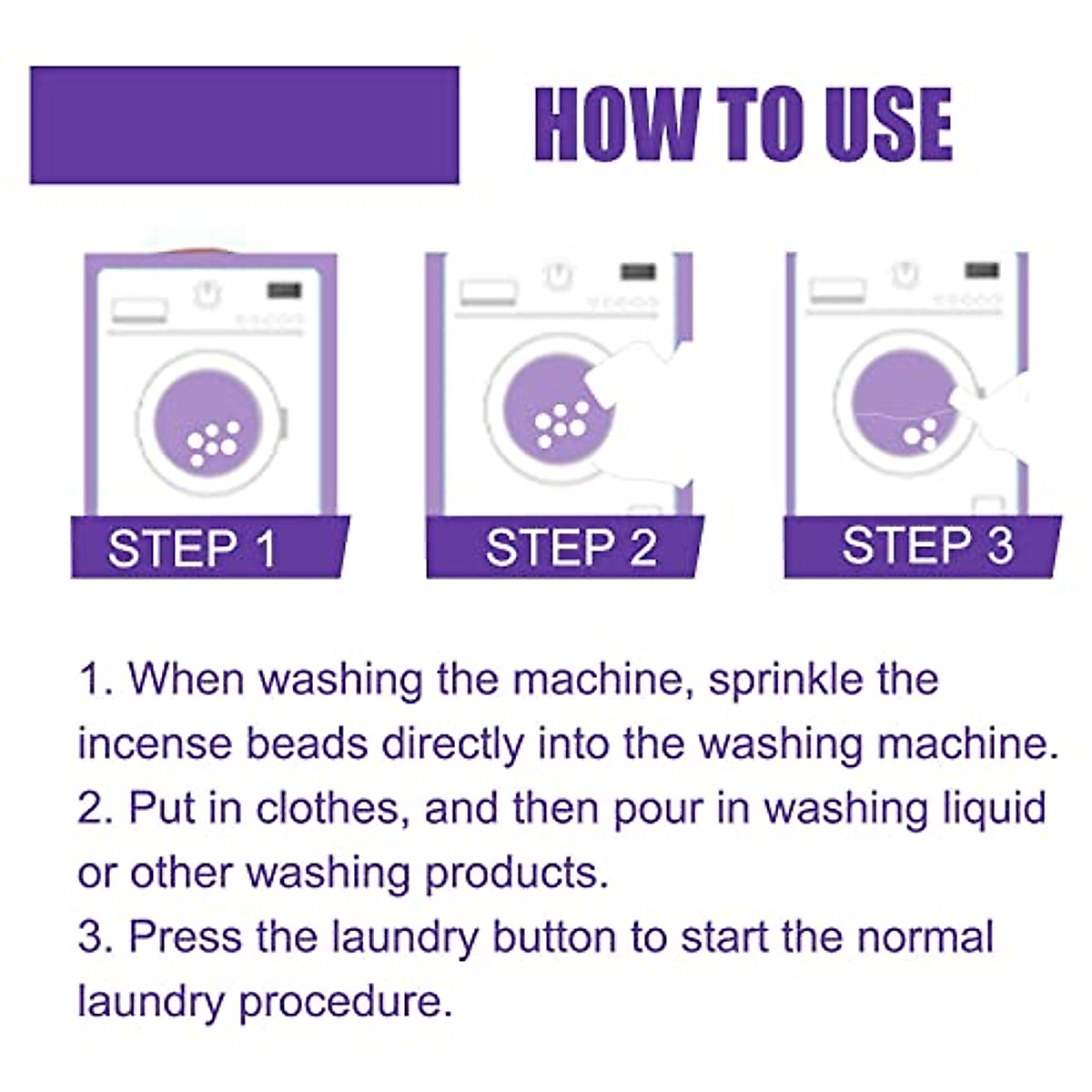 HOW TO USE

STEP 1

STEP 2

STEP 3

1. When washing the machine, sprinkle the incense beads directly into the washing machine.
2. Put in clothes, and then pour in washing liquid or other washing products.
3. Press the laundry button to start the normal laundry procedure.