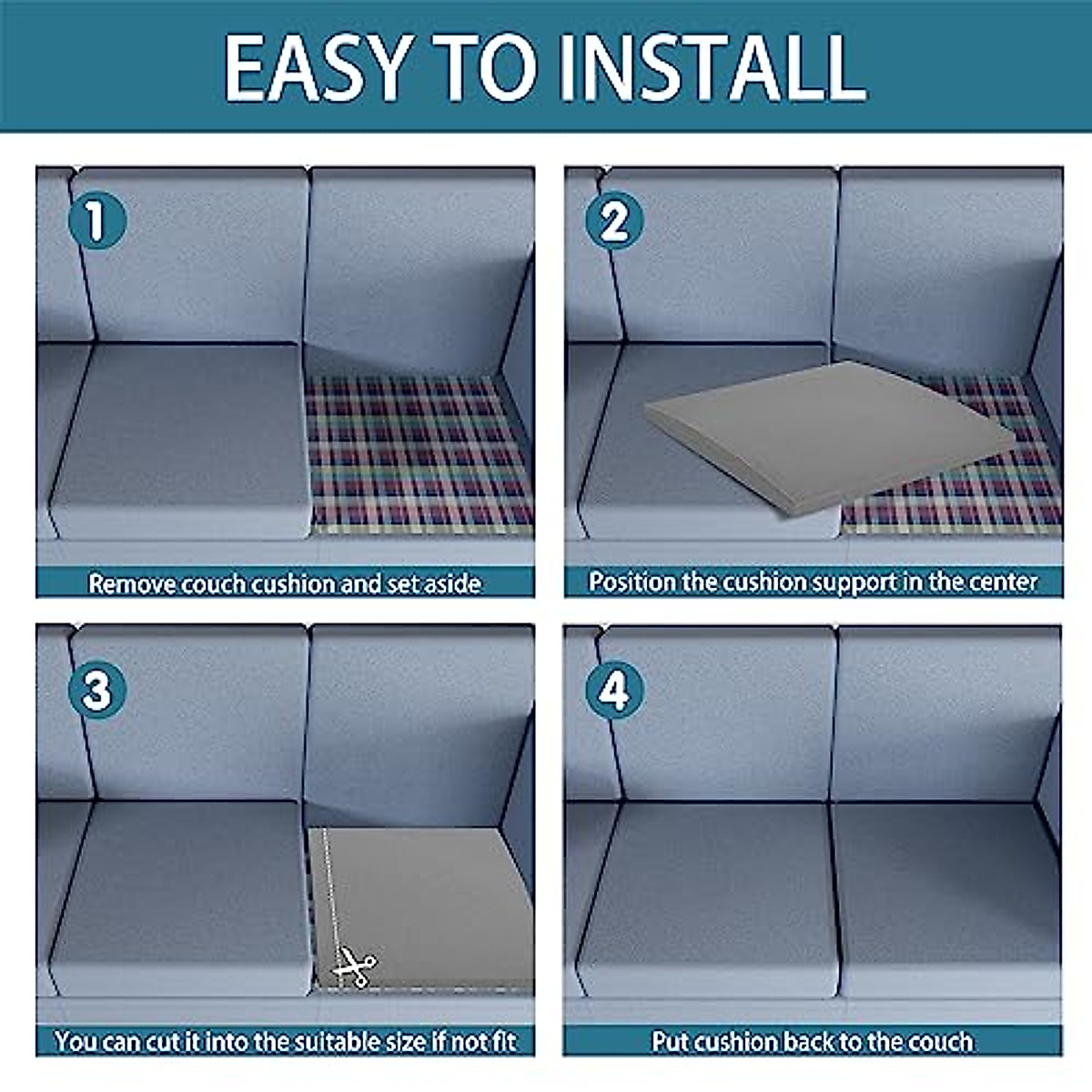 EASY TO INSTALL

1

Remove couch cushion and set aside

2

Position the cushion support in the center

3

You can cut it into the suitable size if not fit

4

Put cushion back to the couch