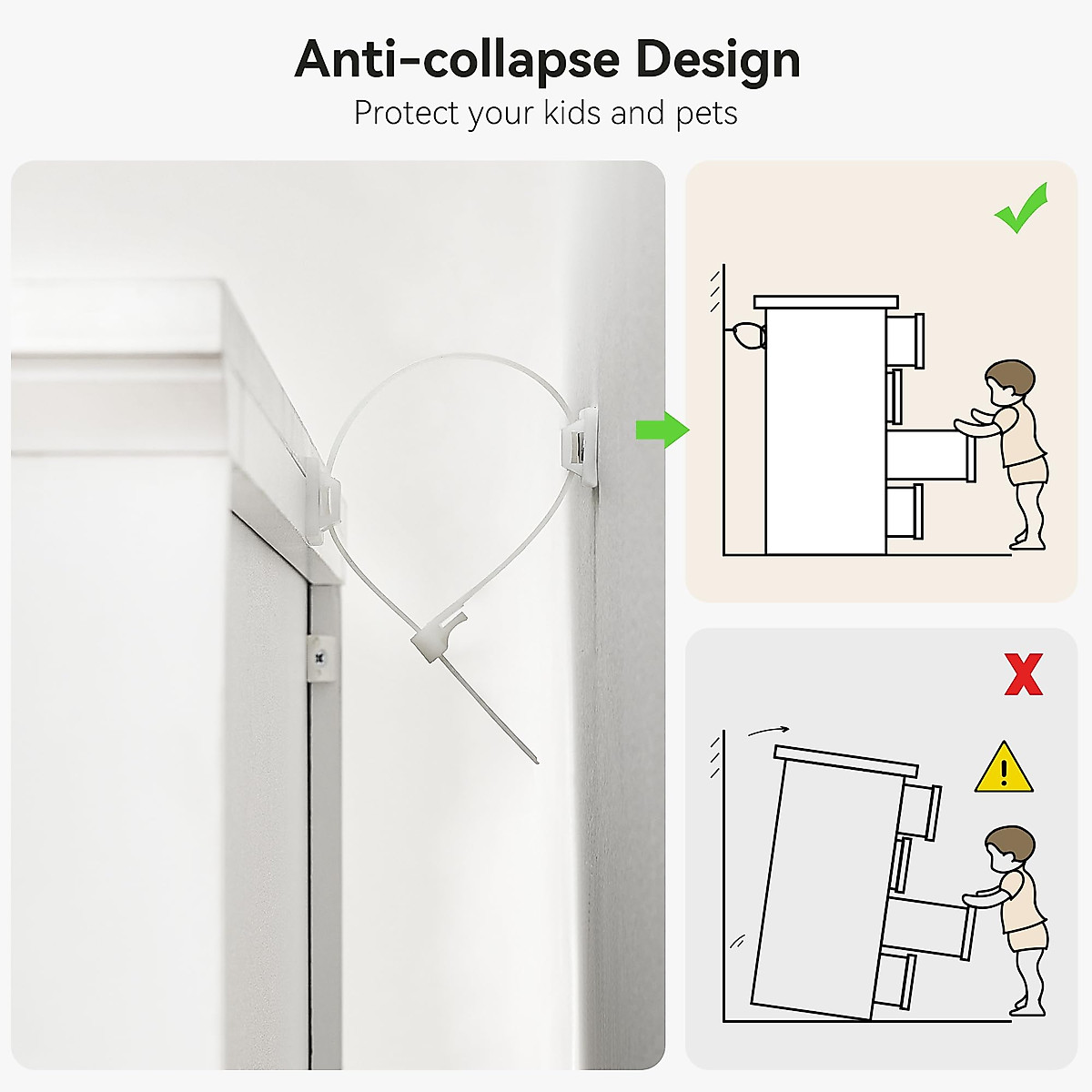 Anti-collapse Design
Protect your kids and pets