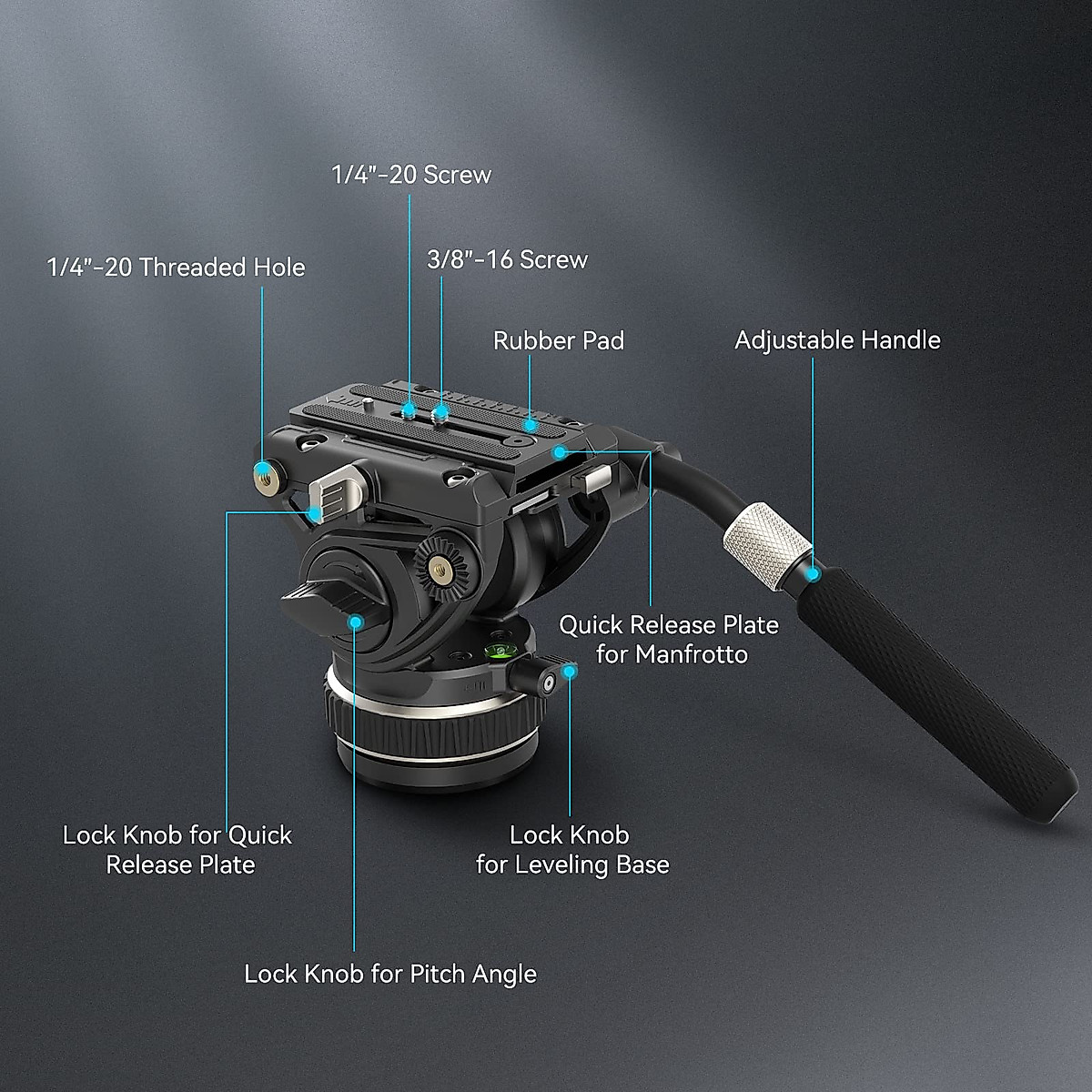 1/4"-20 Screw

1/4"-20 Threaded Hole

3/8"-16 Screw

Rubber Pad

Adjustable Handle

Quick Release Plate for Manfrotto

Lock Knob for Quick Release Plate

Lock Knob for Leveling Base

Lock Knob for Pitch Angle