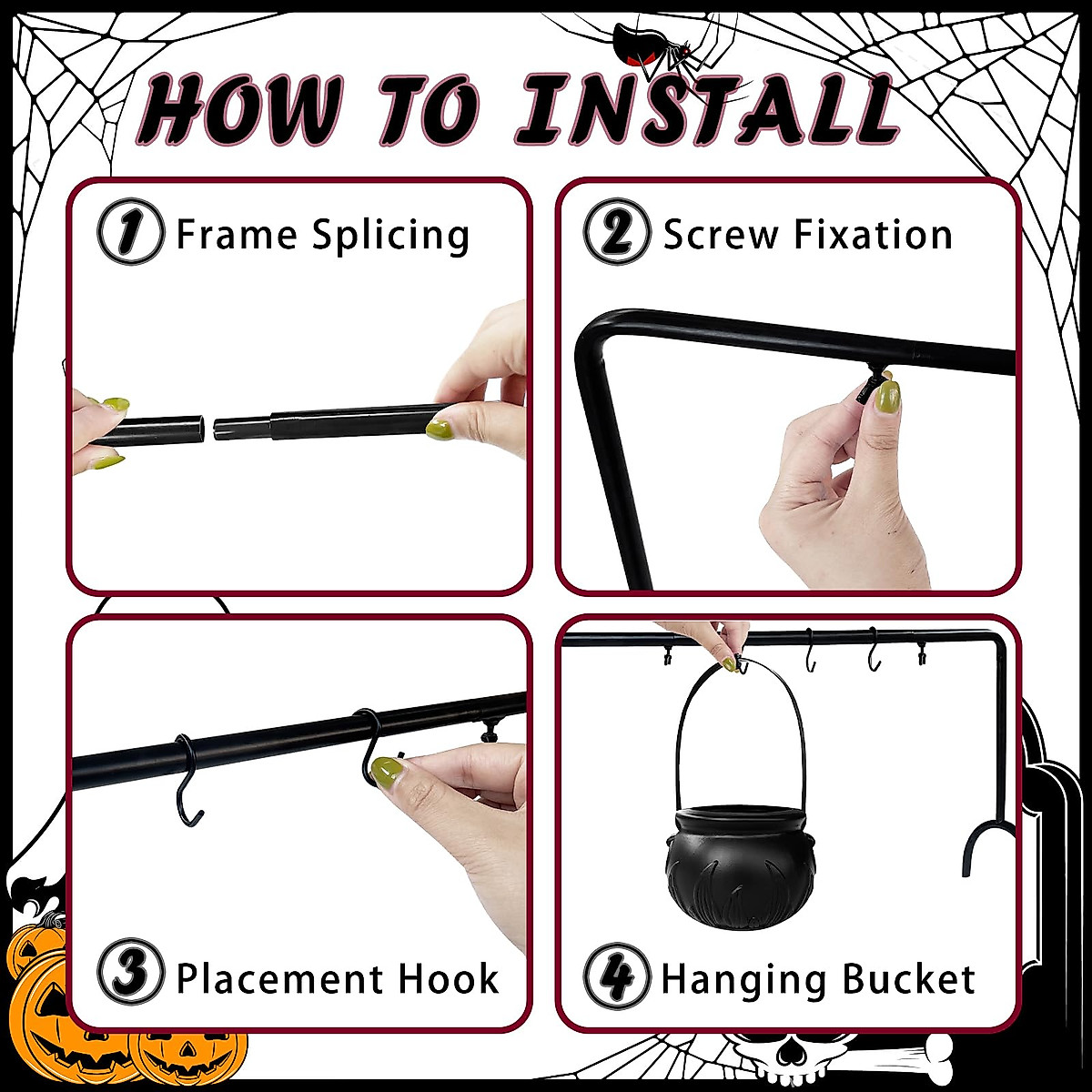 HOW TO INSTALL

1 Frame Splicing

2 Screw Fixation

3 Placement Hook

4 Hanging Bucket