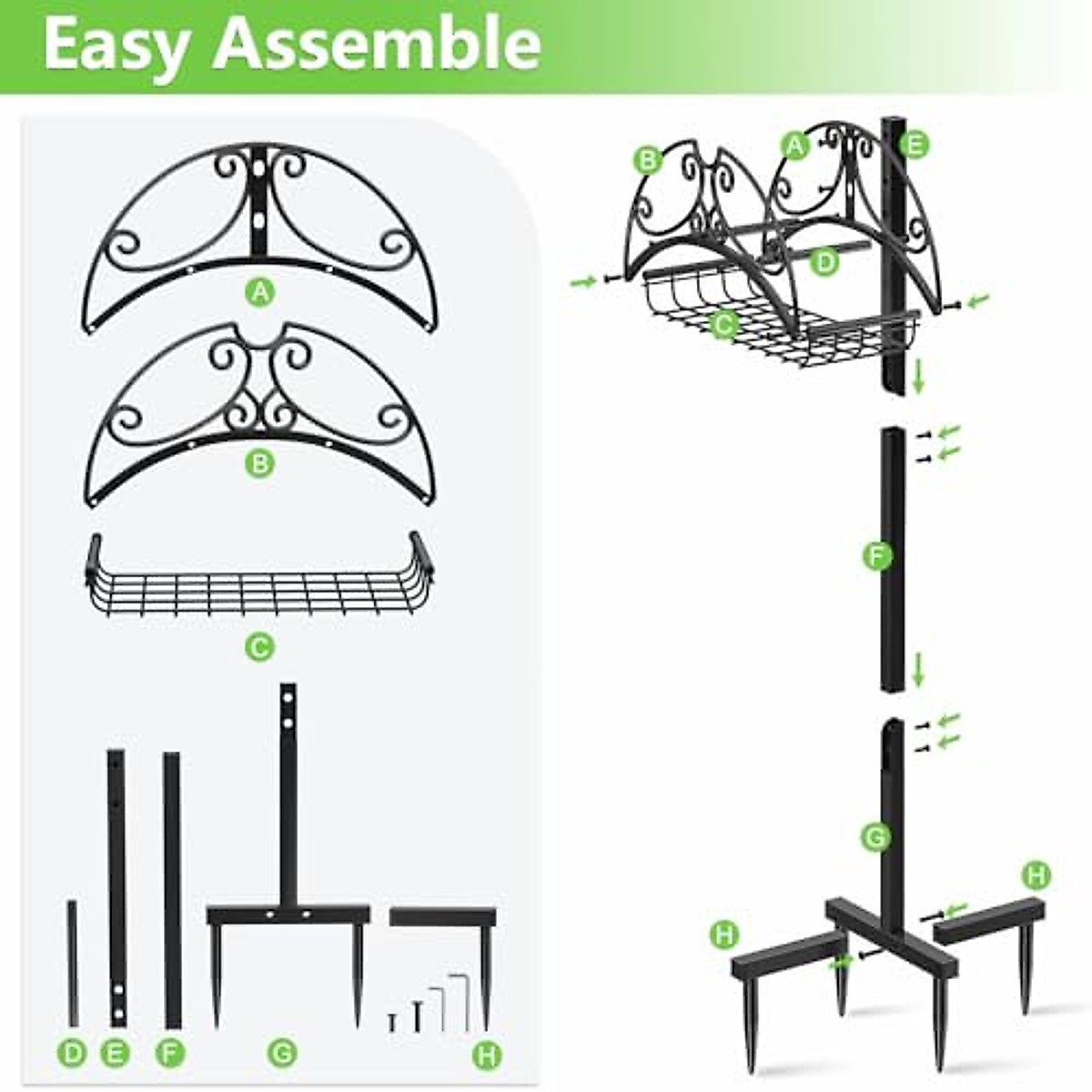 Easy Assemble

A

B

C

D E F G H

B A E

D

C

F

G

H

H