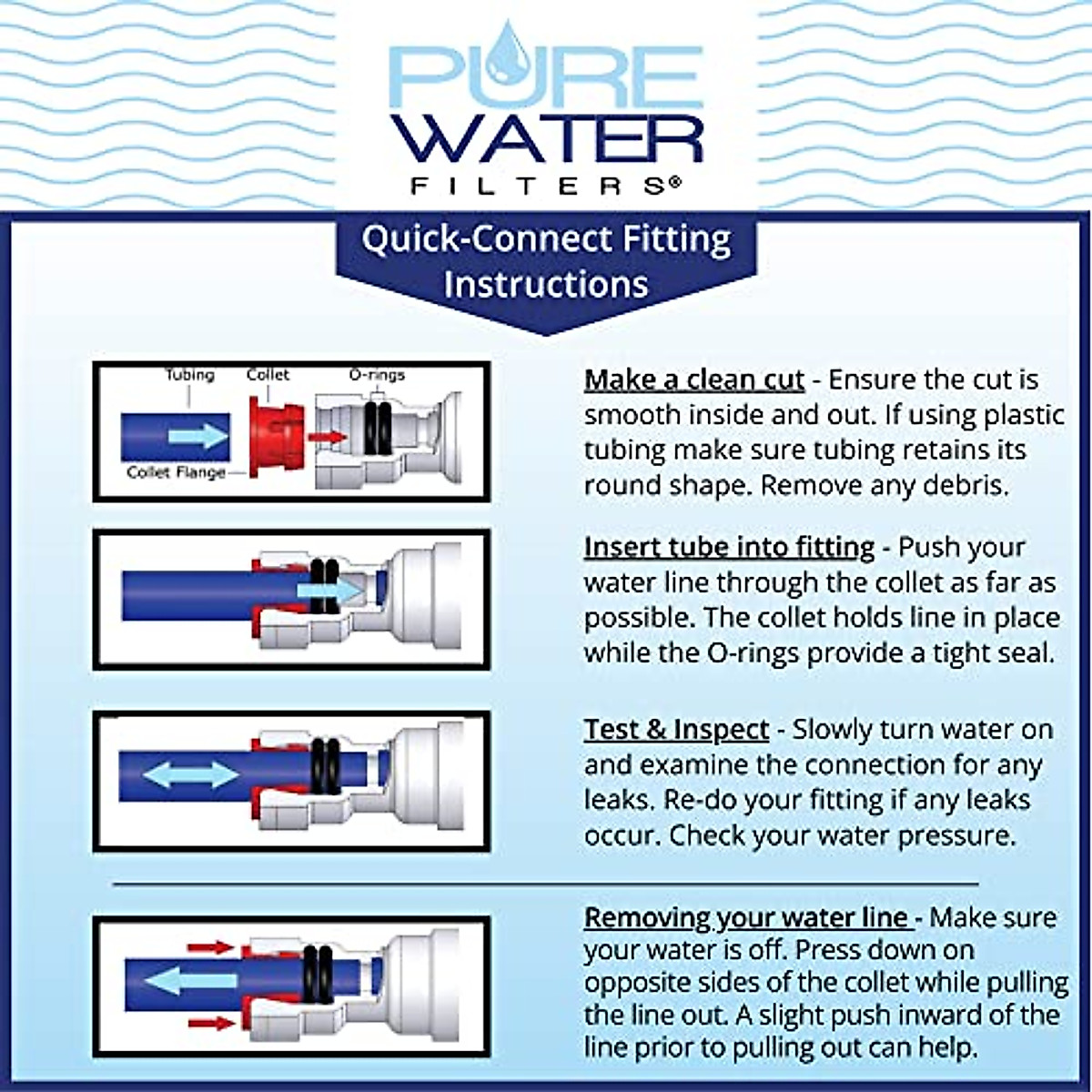 PURE WATER FILTERS®

Quick-Connect Fitting Instructions

Tubing
Collet
O-rings
Collet Flange

Make a clean cut - Ensure the cut is smooth inside and out. If using plastic tubing make sure tubing retains its round shape. Remove any debris.

Insert tube into fitting - Push your water line through the collet as far as possible. The collet holds line in place while the O-rings provide a tight seal.

Test & Inspect - Slowly turn water on and examine the connection for any leaks. Re-do your fitting if any leaks occur. Check your water pressure.

Removing your water line - Make sure your water is off. Press down on opposite sides of the collet while pulling the line out. A slight push inward of the line prior to pulling out can help.