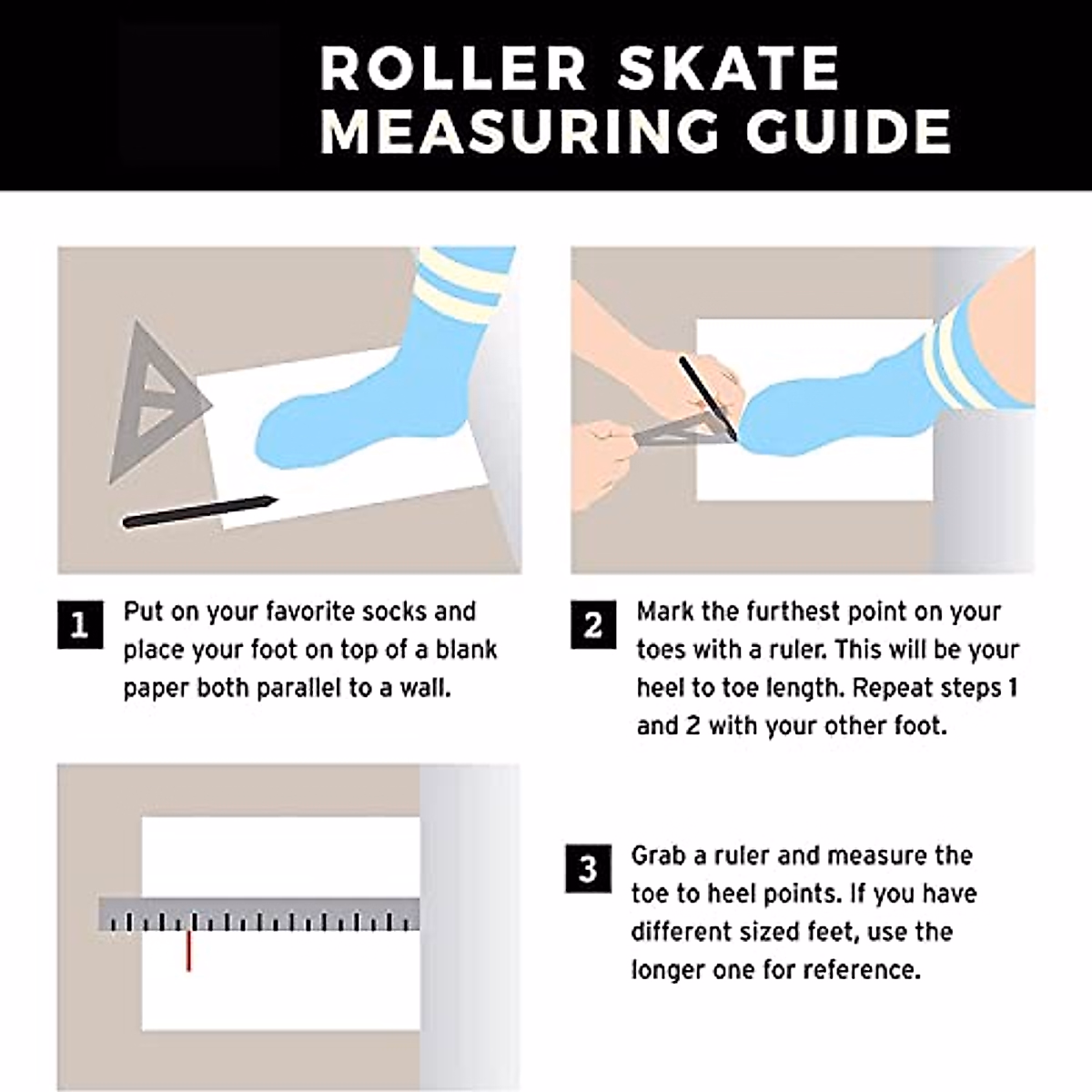 ROLLER SKATE MEASURING GUIDE

1 Put on your favorite socks and place your foot on top of a blank paper both parallel to a wall.

2 Mark the furthest point on your toes with a ruler. This will be your heel to toe length. Repeat steps 1 and 2 with your other foot.

3 Grab a ruler and measure the toe to heel points. If you have different sized feet, use the longer one for reference.