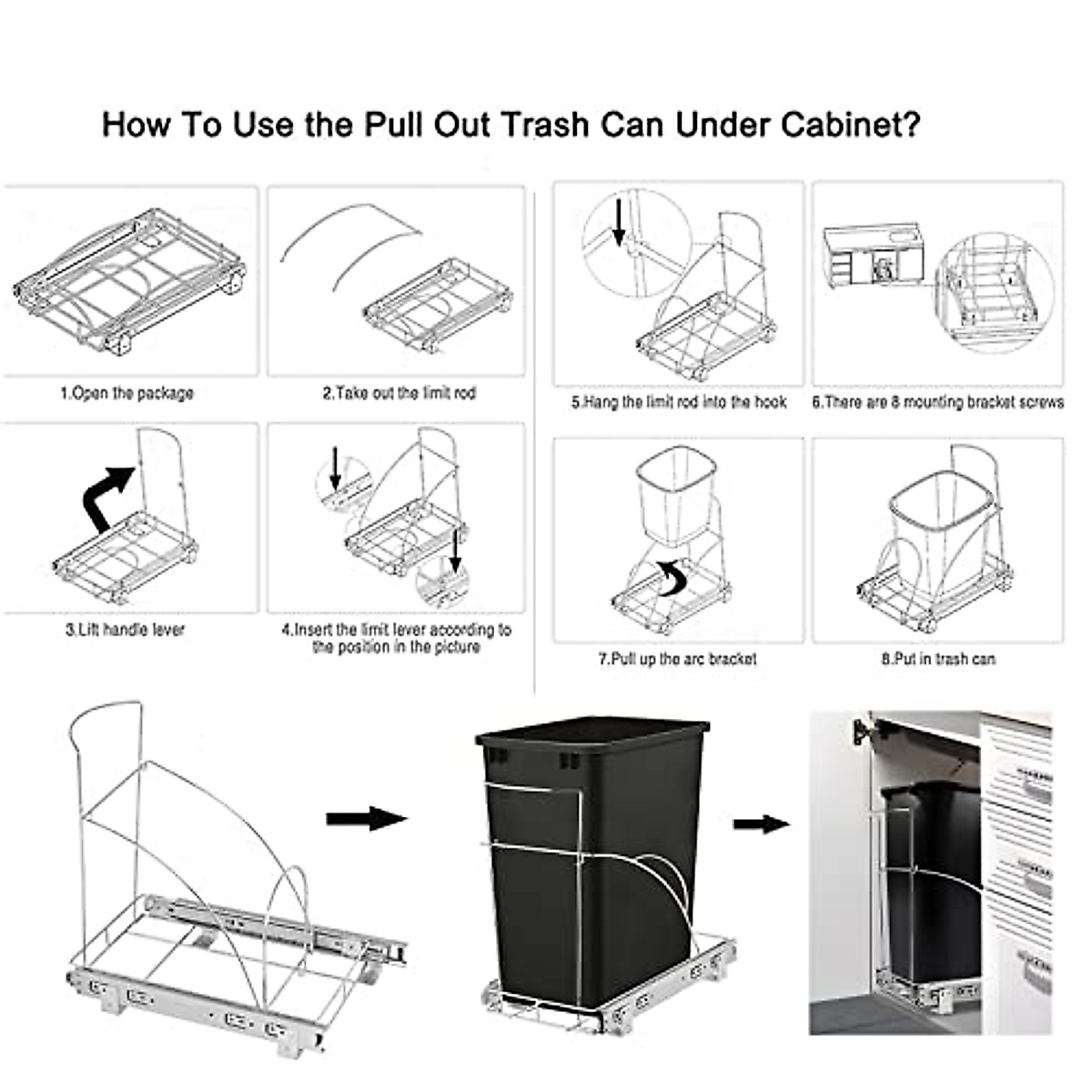 How To Use the Pull Out Trash Can Under Cabinet?

1.Open the package

2.Take out the limit rod

3.Lift handle lever

4.Insert the limit lever according to the position in the picture

5.Hang the limit rod into the hook

6.There are 8 mounting bracket screws

7.Pull up the arc bracket

8.Put in trash can