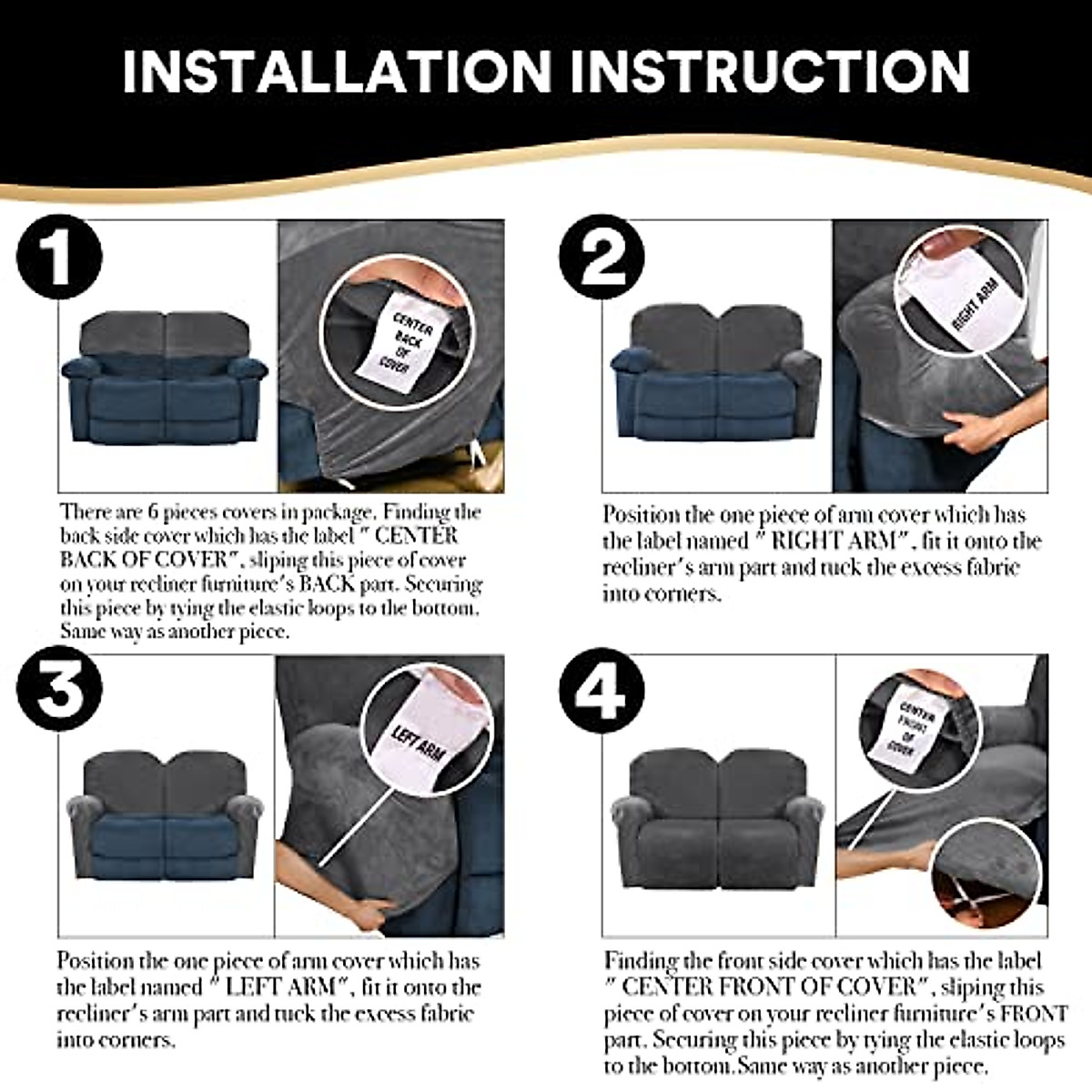 INSTALLATION INSTRUCTION

1

CENTER BACK OF COVER

There are 6 pieces covers in package. Finding the back side cover which has the label " CENTER BACK OF COVER", sliping this piece of cover on your recliner furniture's BACK part. Securing this piece by tying the elastic loops to the bottom. Same way as another piece.

2

RIGHT ARM

Position the one piece of arm cover which has the label named " RIGHT ARM", fit it onto the recliner's arm part and tuck the excess fabric into corners.

3

LEFT ARM

Position the one piece of arm cover which has the label named " LEFT ARM", fit it onto the recliner's arm part and tuck the excess fabric into corners.

4

CENTER FRONT OF COVER

Finding the front side cover which has the label " CENTER FRONT OF COVER", sliping this piece of cover on your recliner furniture's FRONT part. Securing this piece by tying the elastic loops to the bottom.Same way as another piece.