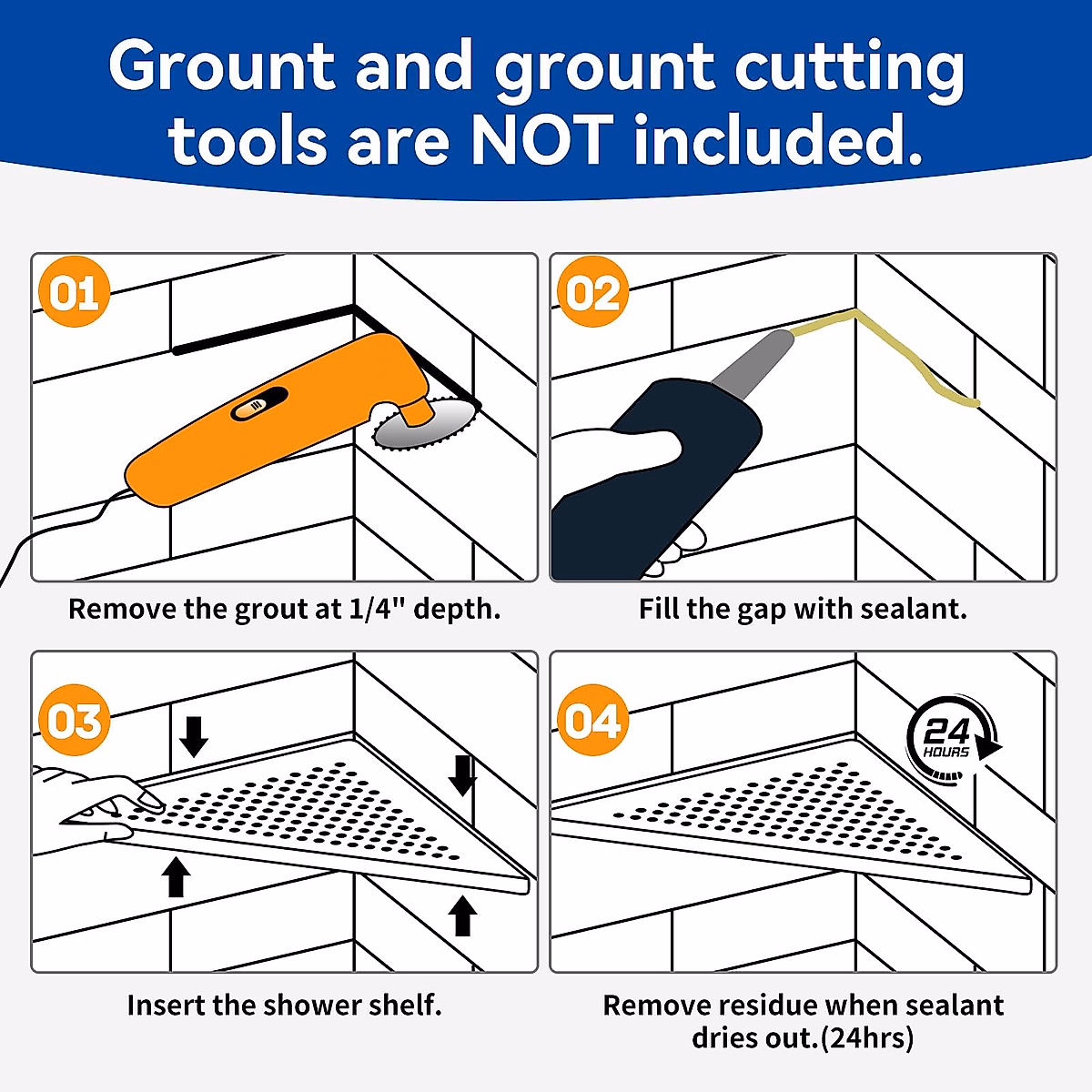 Grount and grount cutting tools are NOT included.

01

Remove the grout at 1/4" depth.

02

Fill the gap with sealant.

03

Insert the shower shelf.

04

24 HOURS

Remove residue when sealant dries out.(24hrs)