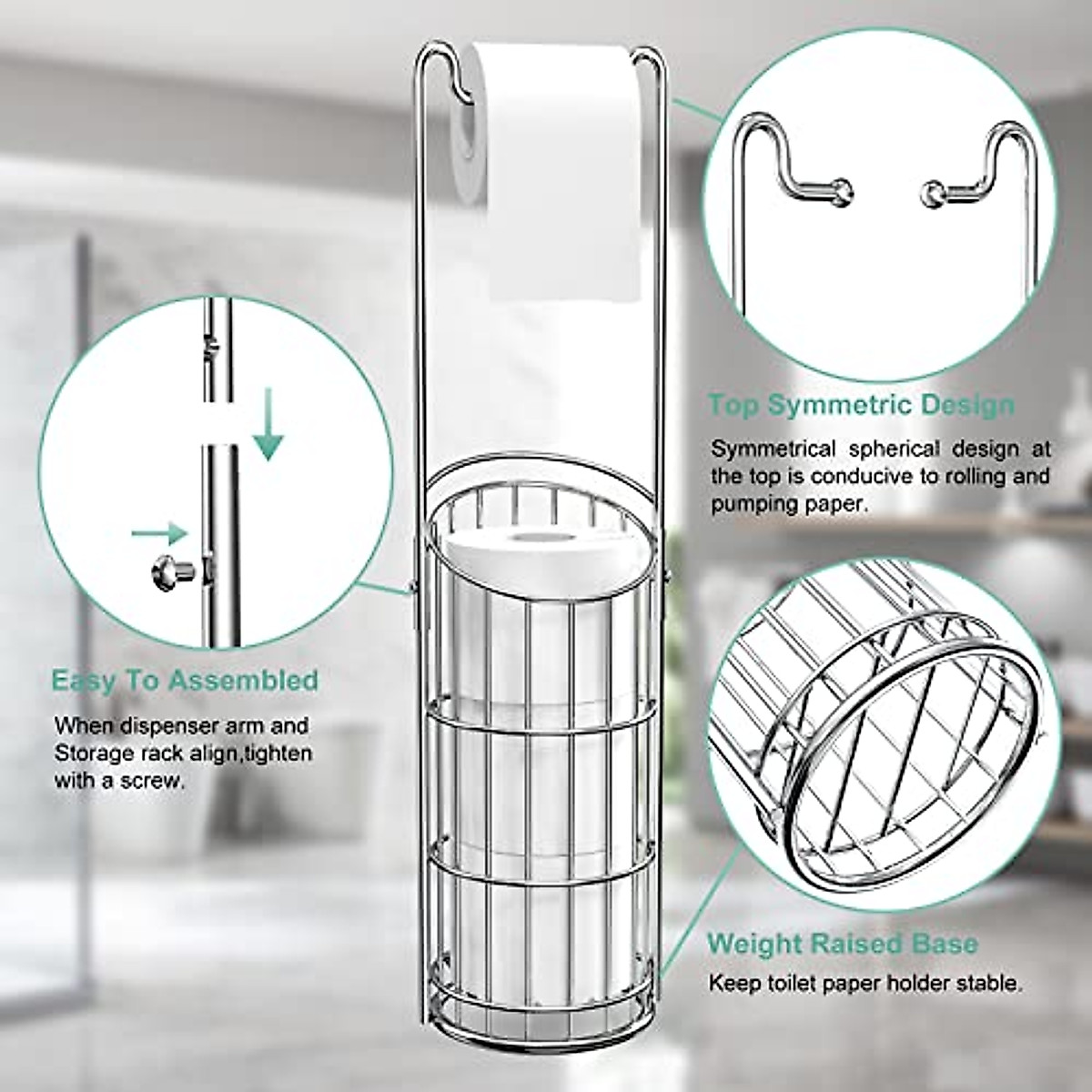 Top Symmetric Design

Symmetrical spherical design at the top is conducive to rolling and pumping paper.

Easy To Assembled

When dispenser arm and Storage rack align,tighten with a screw.

Weight Raised Base

Keep toilet paper holder stable.