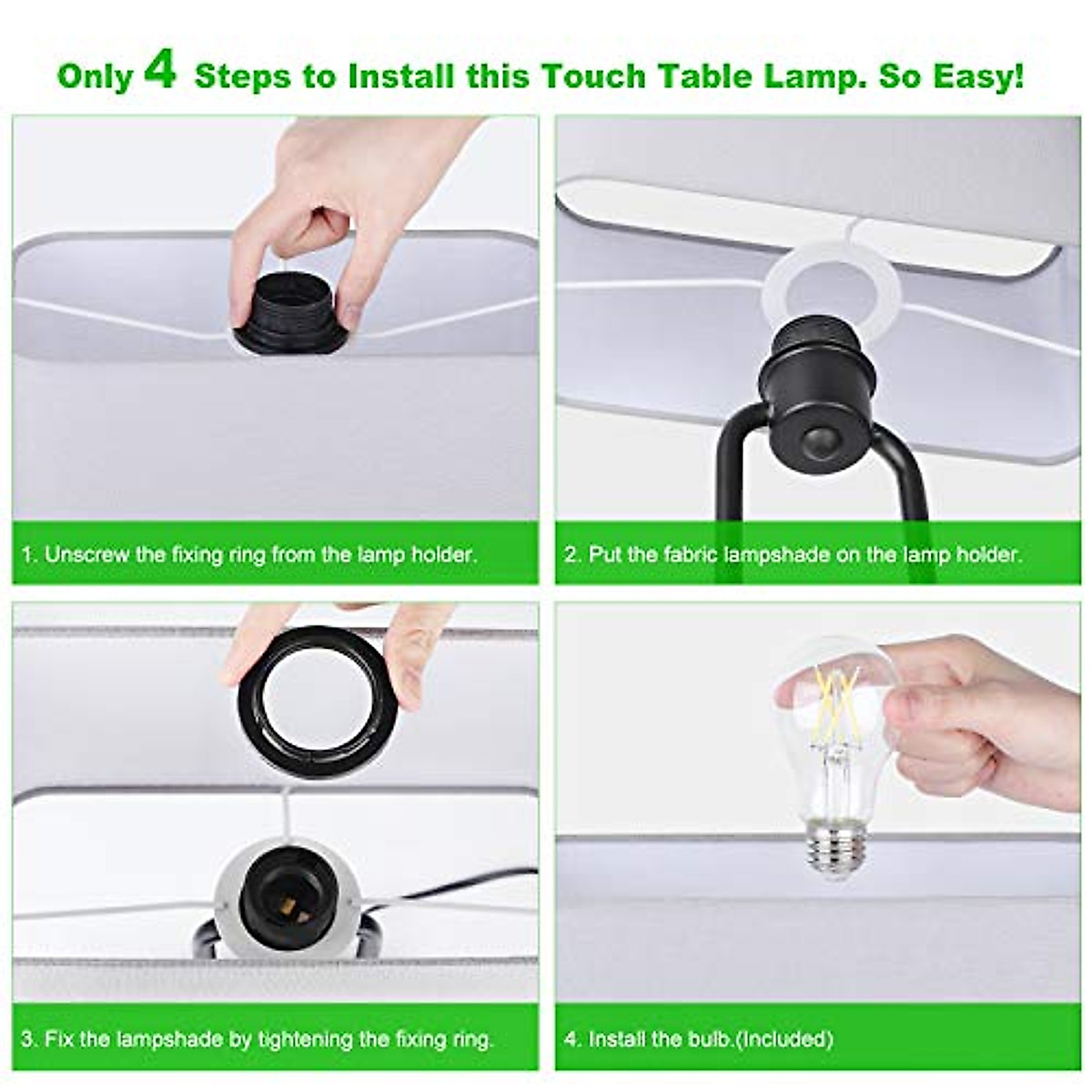 Only 4 Steps to Install this Touch Table Lamp. So Easy!

1. Unscrew the fixing ring from the lamp holder.

2. Put the fabric lampshade on the lamp holder.

3. Fix the lampshade by tightening the fixing ring.

4. Install the bulb.(Included)