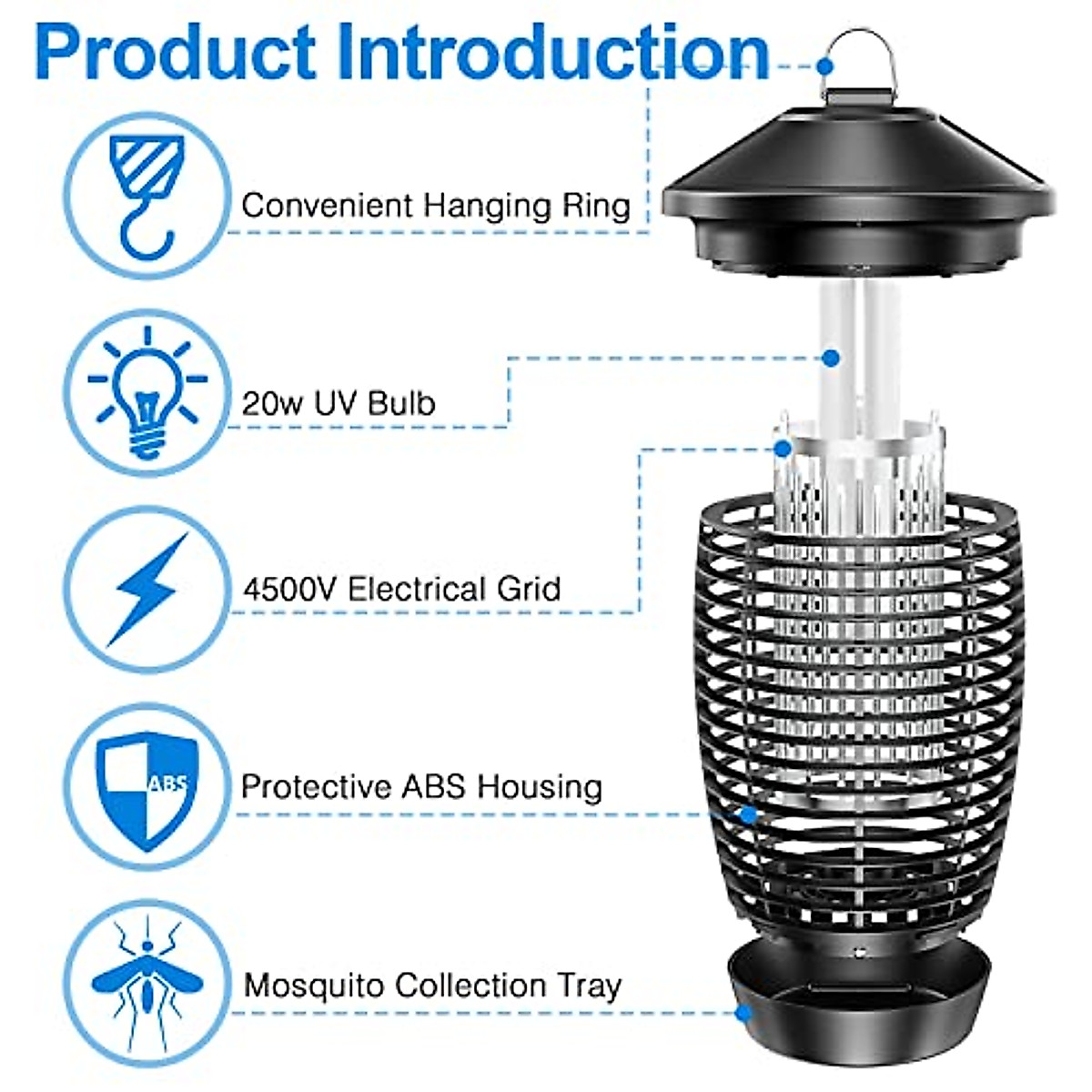 Product Introduction

Convenient Hanging Ring

20w UV Bulb

4500V Electrical Grid

ABS

Protective ABS Housing

Mosquito Collection Tray