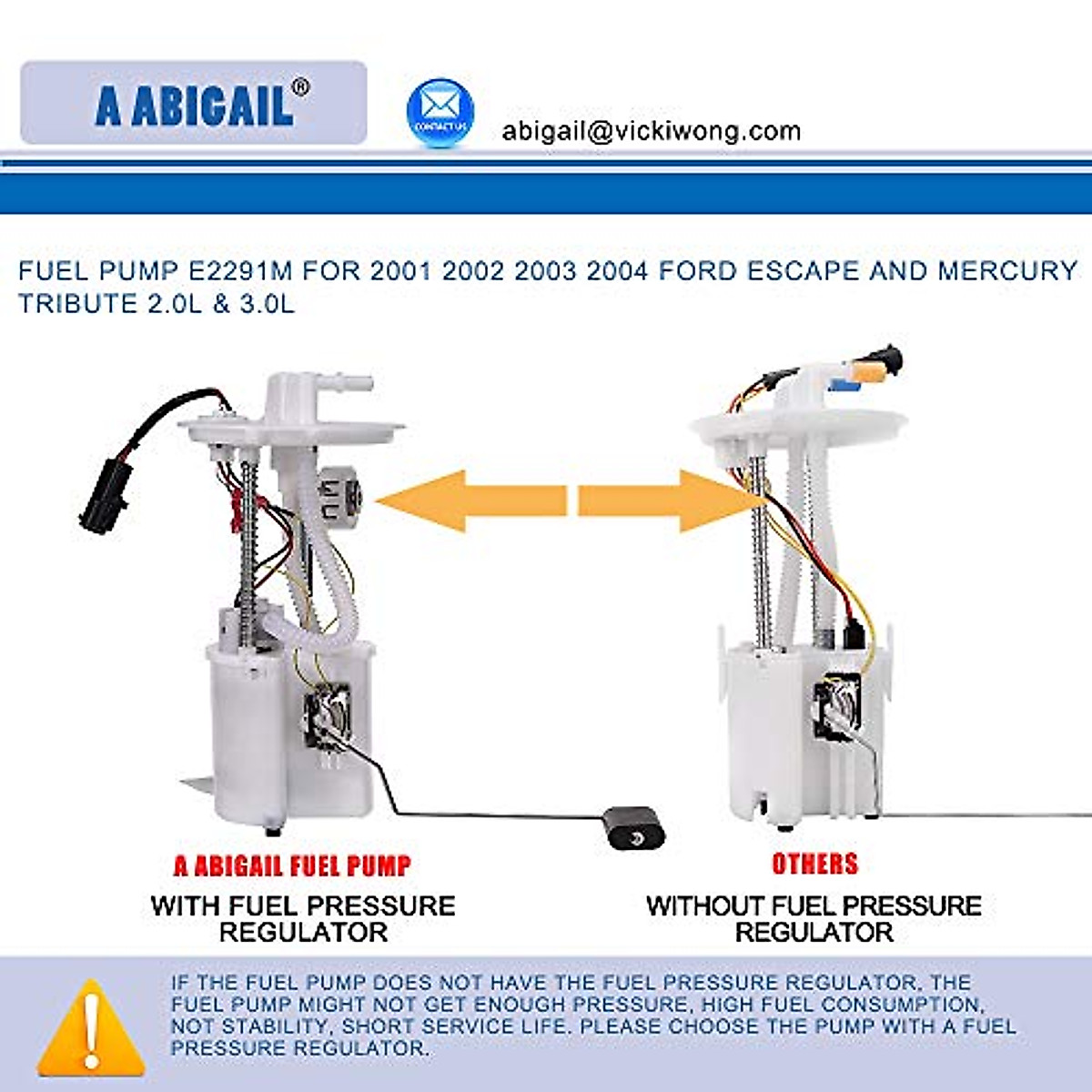 A ABIGAIL®

CONTACT US

abigail@vickiwong.com

FUEL PUMP E2291M FOR 2001 2002 2003 2004 FORD ESCAPE AND MERCURY TRIBUTE 2.0L & 3.0L

A ABIGAIL FUEL PUMP

WITH FUEL PRESSURE REGULATOR

OTHERS

WITHOUT FUEL PRESSURE REGULATOR

IF THE FUEL PUMP DOES NOT HAVE THE FUEL PRESSURE REGULATOR, THE FUEL PUMP MIGHT NOT GET ENOUGH PRESSURE, HIGH FUEL CONSUMPTION, NOT STABILITY, SHORT SERVICE LIFE. PLEASE CHOOSE THE PUMP WITH A FUEL PRESSURE REGULATOR.