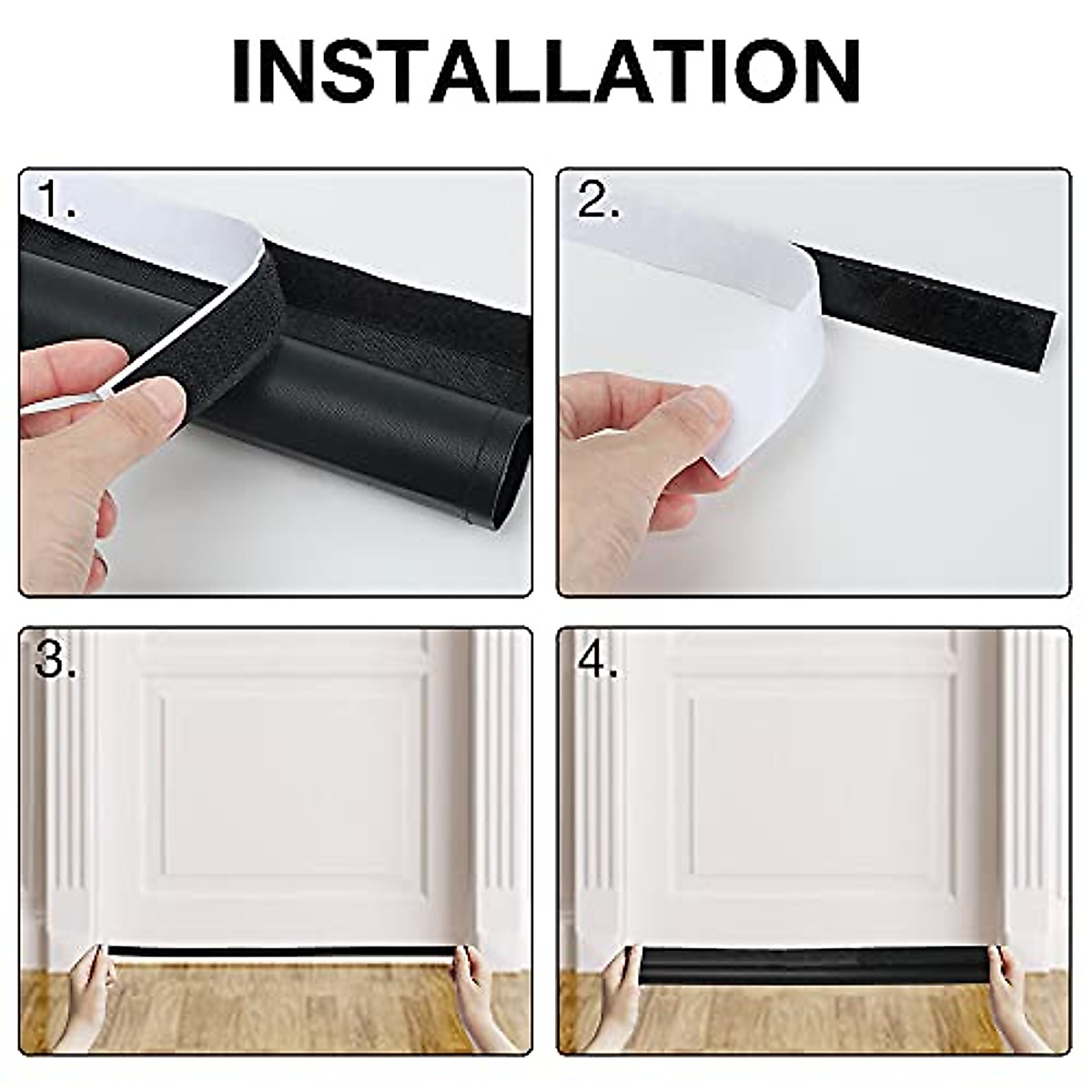 INSTALLATION

1.

2.

3.

4.