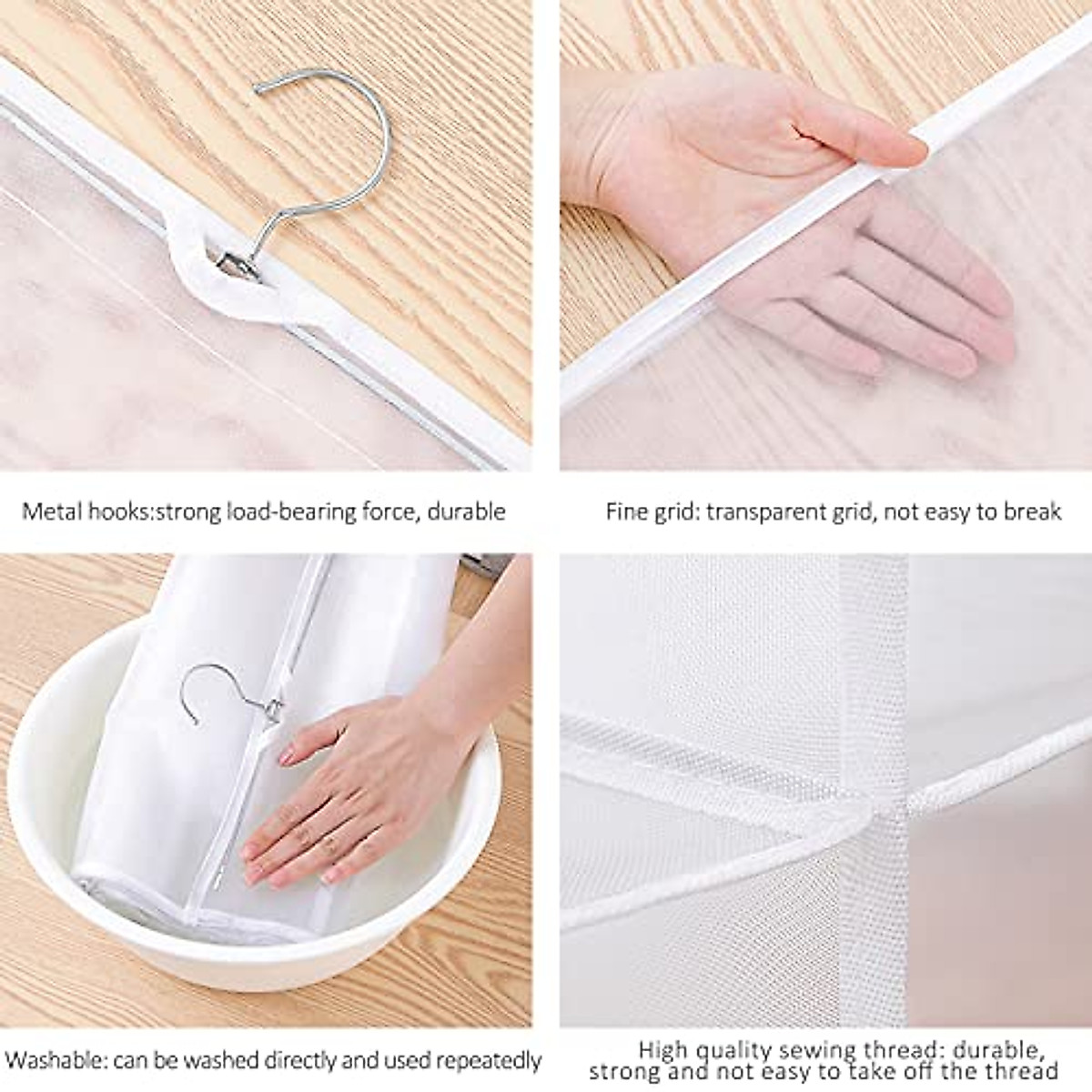 Metal hooks:strong load-bearing force, durable

Fine grid: transparent grid, not easy to break

Washable: can be washed directly and used repeatedly

High quality sewing thread: durable, strong and not easy to take off the thread