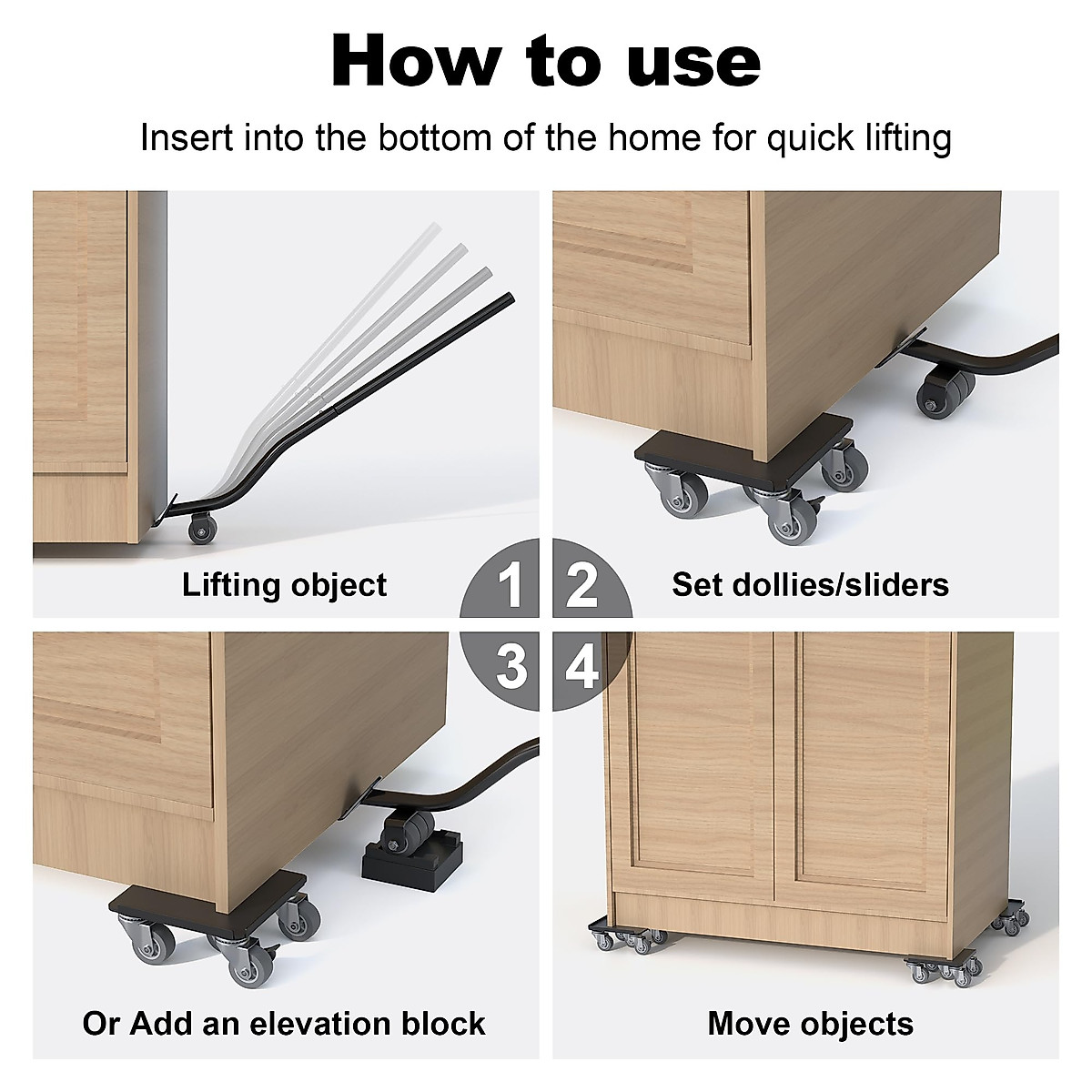 How to use

Insert into the bottom of the home for quick lifting

Lifting object

1

2

Set dollies/sliders

3

4

Or Add an elevation block

Move objects