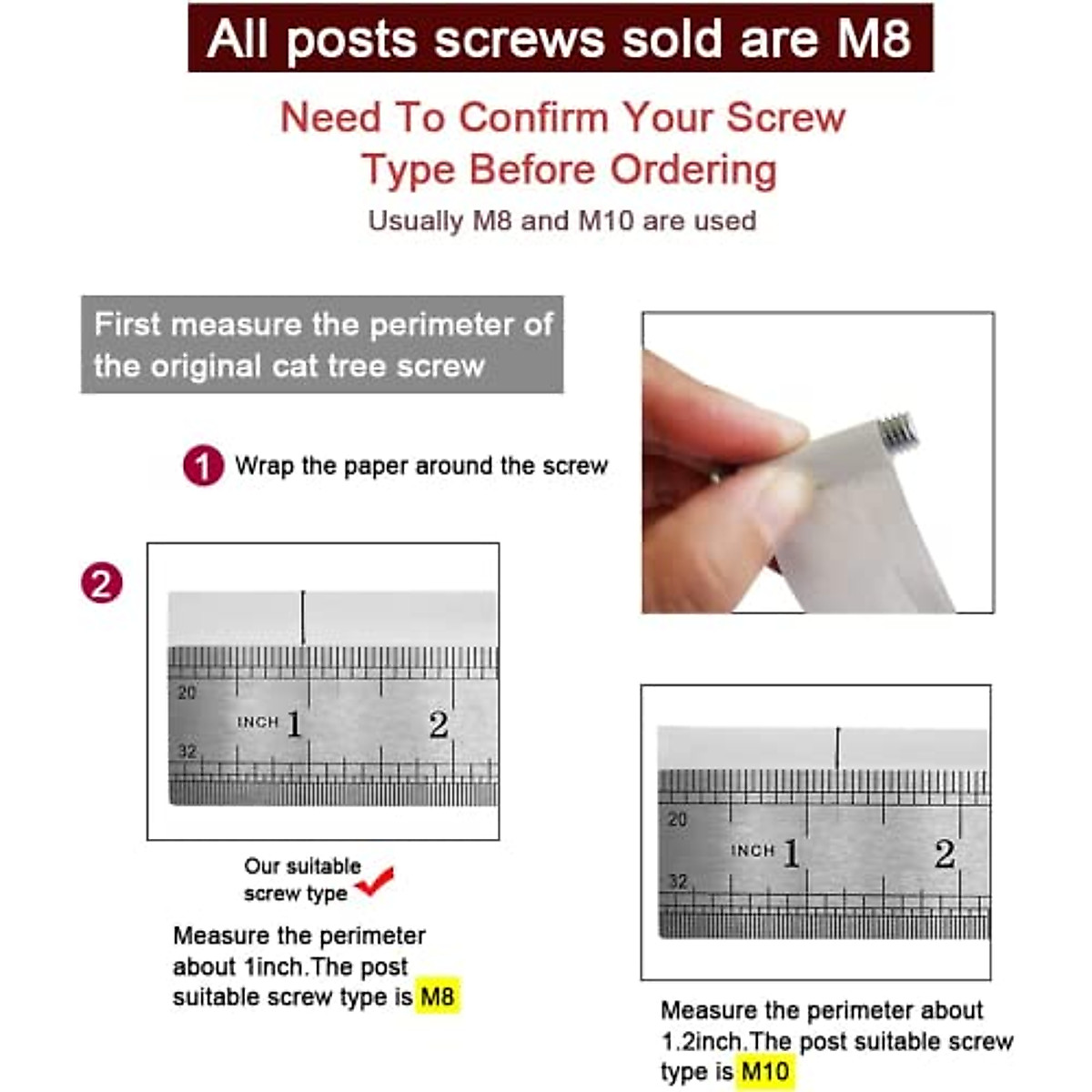 All posts screws sold are M8

Need To Confirm Your Screw Type Before Ordering

Usually M8 and M10 are used

First measure the perimeter of the original cat tree screw

1 Wrap the paper around the screw

2

20
INCH 1
2
32

Our suitable screw type

Measure the perimeter about 1inch.The post suitable screw type is M8

20
INCH 1
2
32

Measure the perimeter about 1.2inch.The post suitable screw type is M10