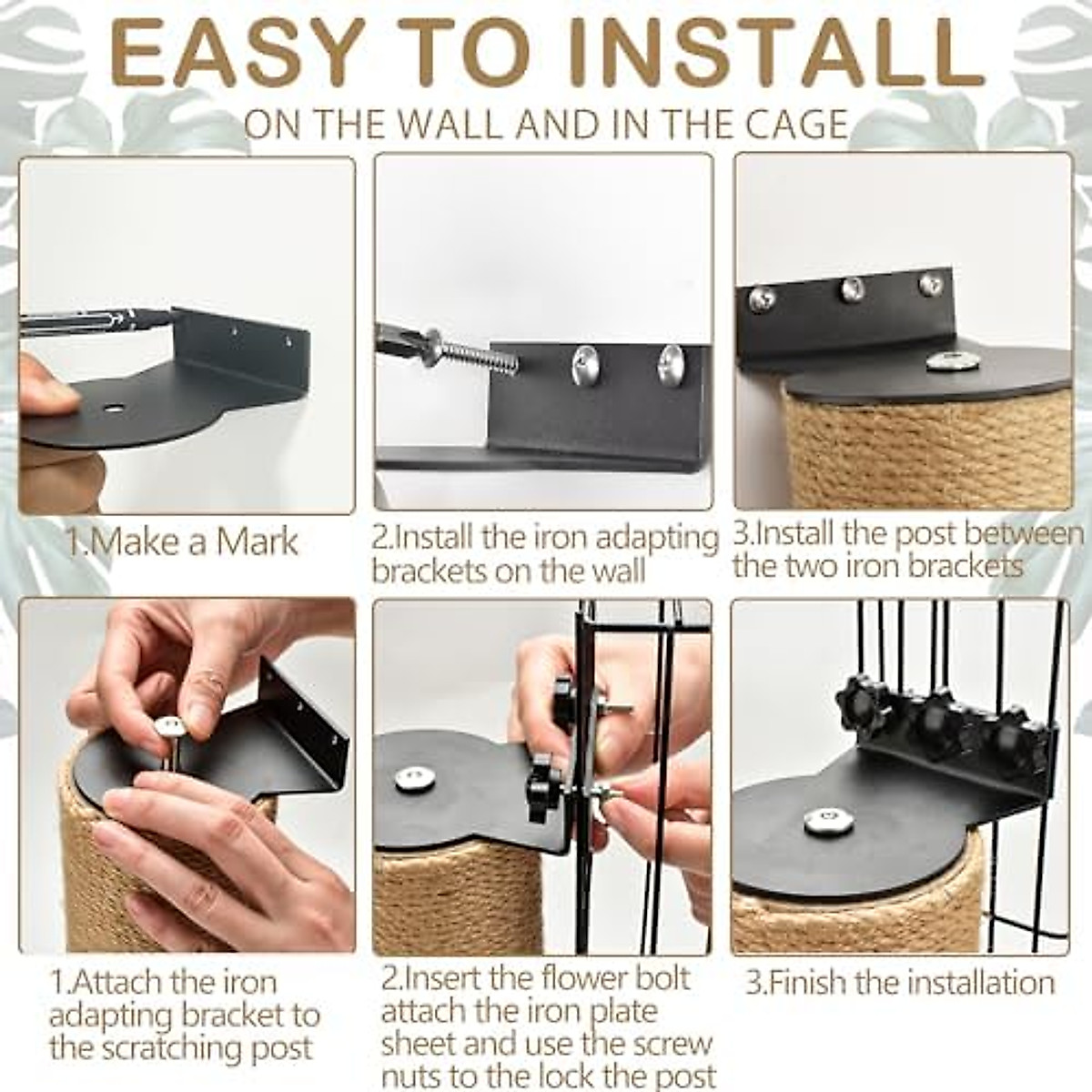 EASY TO INSTALL

ON THE WALL AND IN THE CAGE

1.Make a Mark

2.Install the iron adapting brackets on the wall

3.Install the post between the two iron brackets

1.Attach the iron adapting bracket to the scratching post

2.Insert the flower bolt attach the iron plate sheet and use the screw nuts to the lock the post

3.Finish the installation