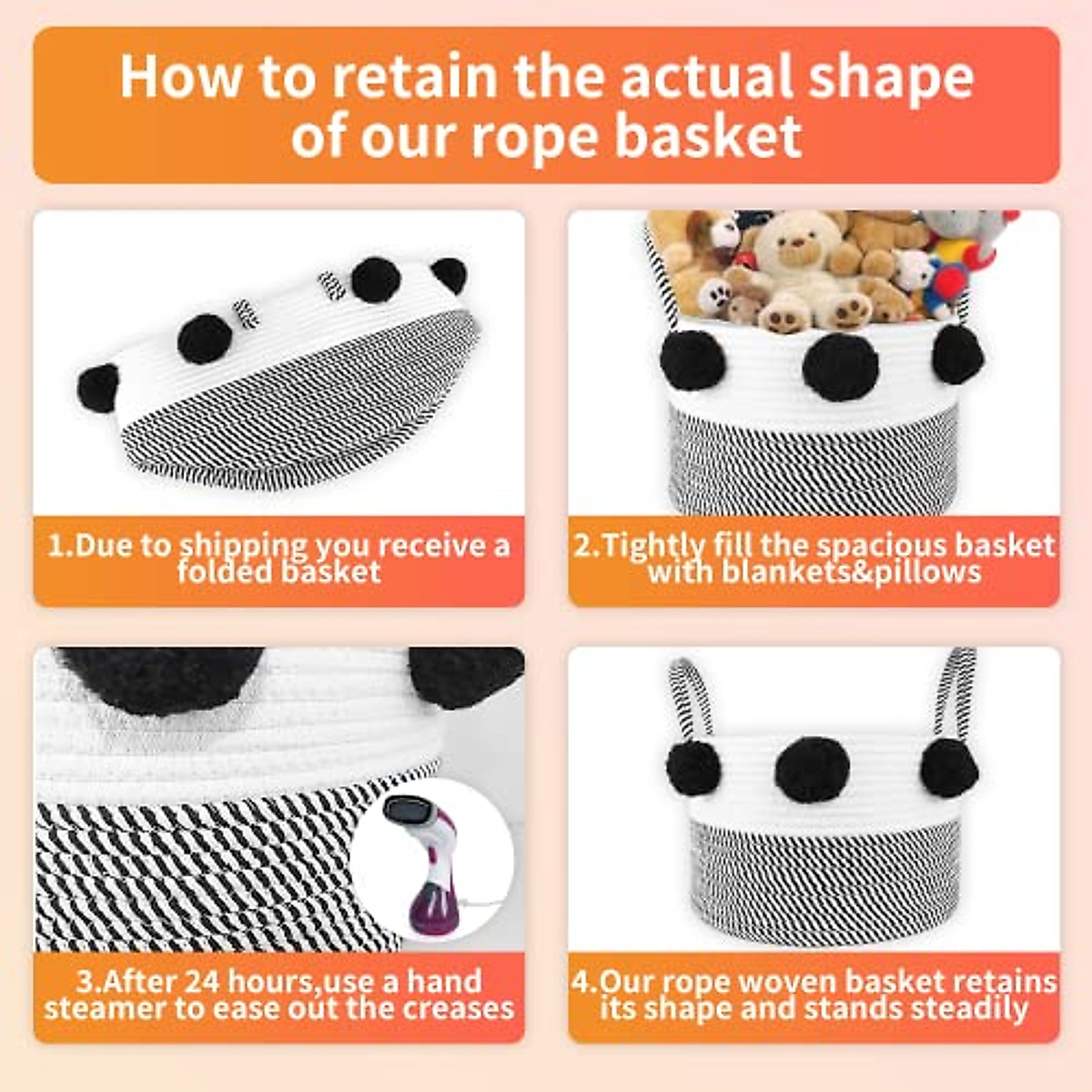 How to retain the actual shape of our rope basket

1.Due to shipping you receive a folded basket

2.Tightly fill the spacious basket with blankets&pillows

3.After 24 hours,use a hand steamer to ease out the creases

4.Our rope woven basket retains its shape and stands steadily