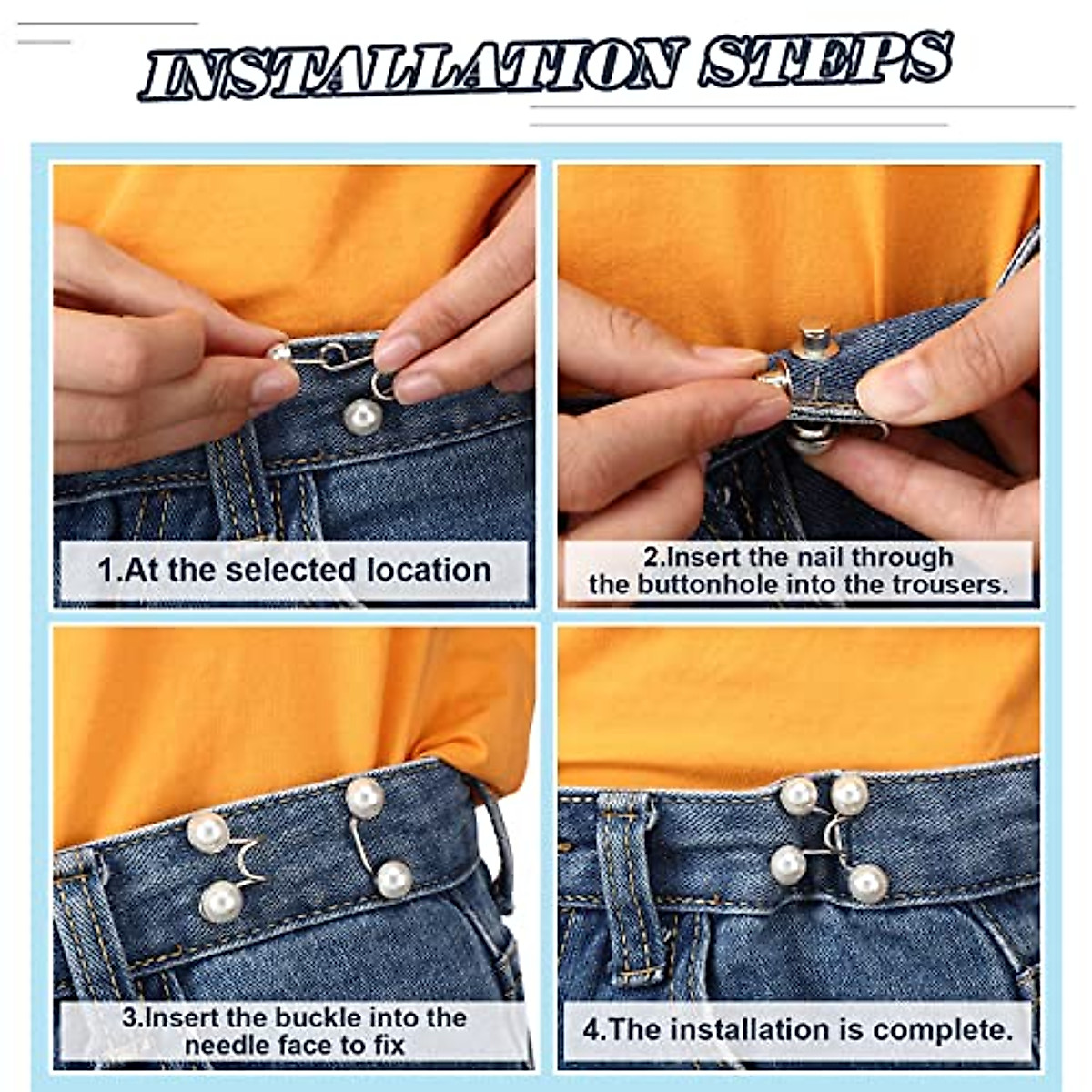 INSTALLATION STEPS

1.At the selected location

2.Insert the nail through the buttonhole into the trousers.

3.Insert the buckle into the needle face to fix

4.The installation is complete.