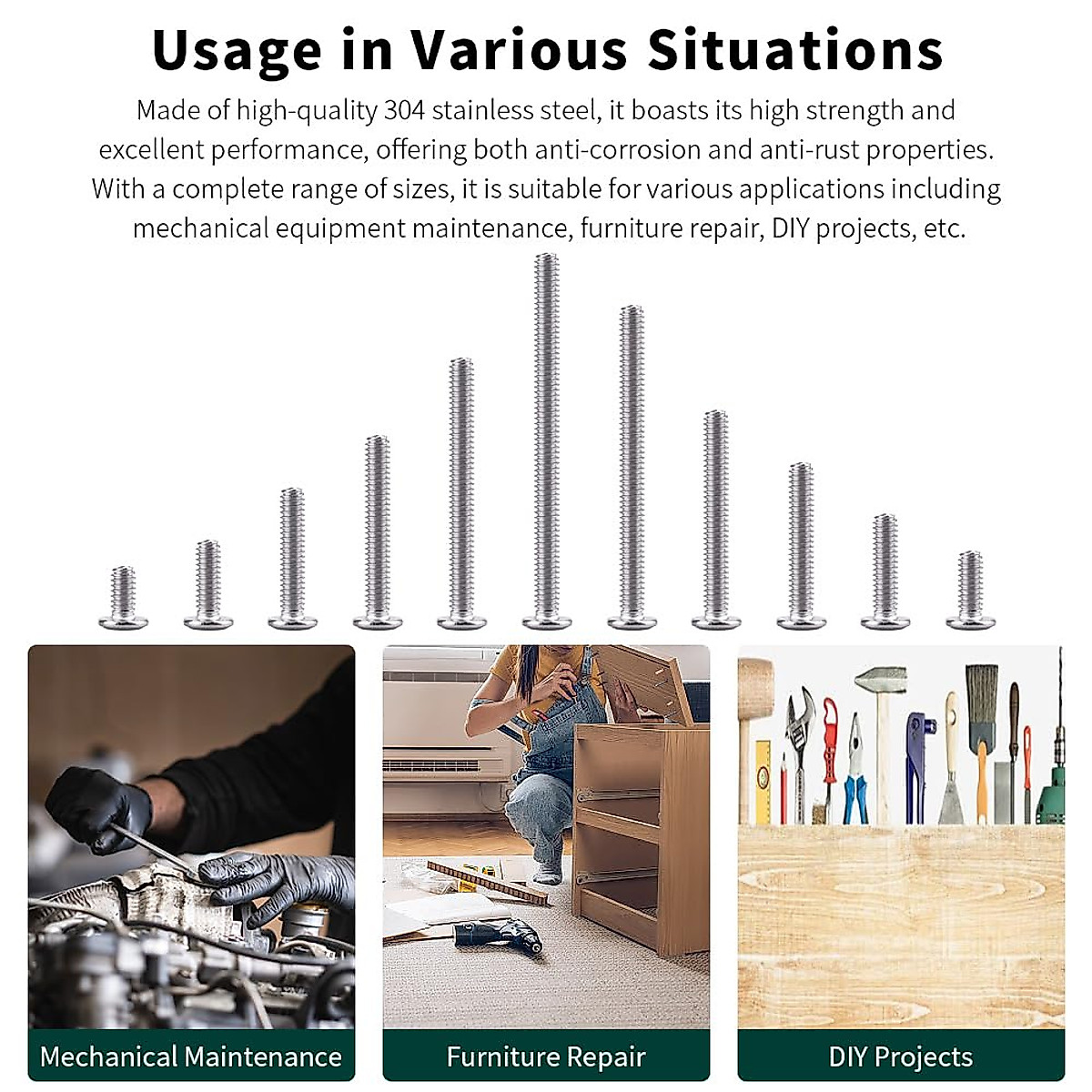 Usage in Various Situations

Made of high-quality 304 stainless steel, it boasts its high strength and excellent performance, offering both anti-corrosion and anti-rust properties. With a complete range of sizes, it is suitable for various applications including mechanical equipment maintenance, furniture repair, DIY projects, etc.

Mechanical Maintenance

Furniture Repair

DIY Projects