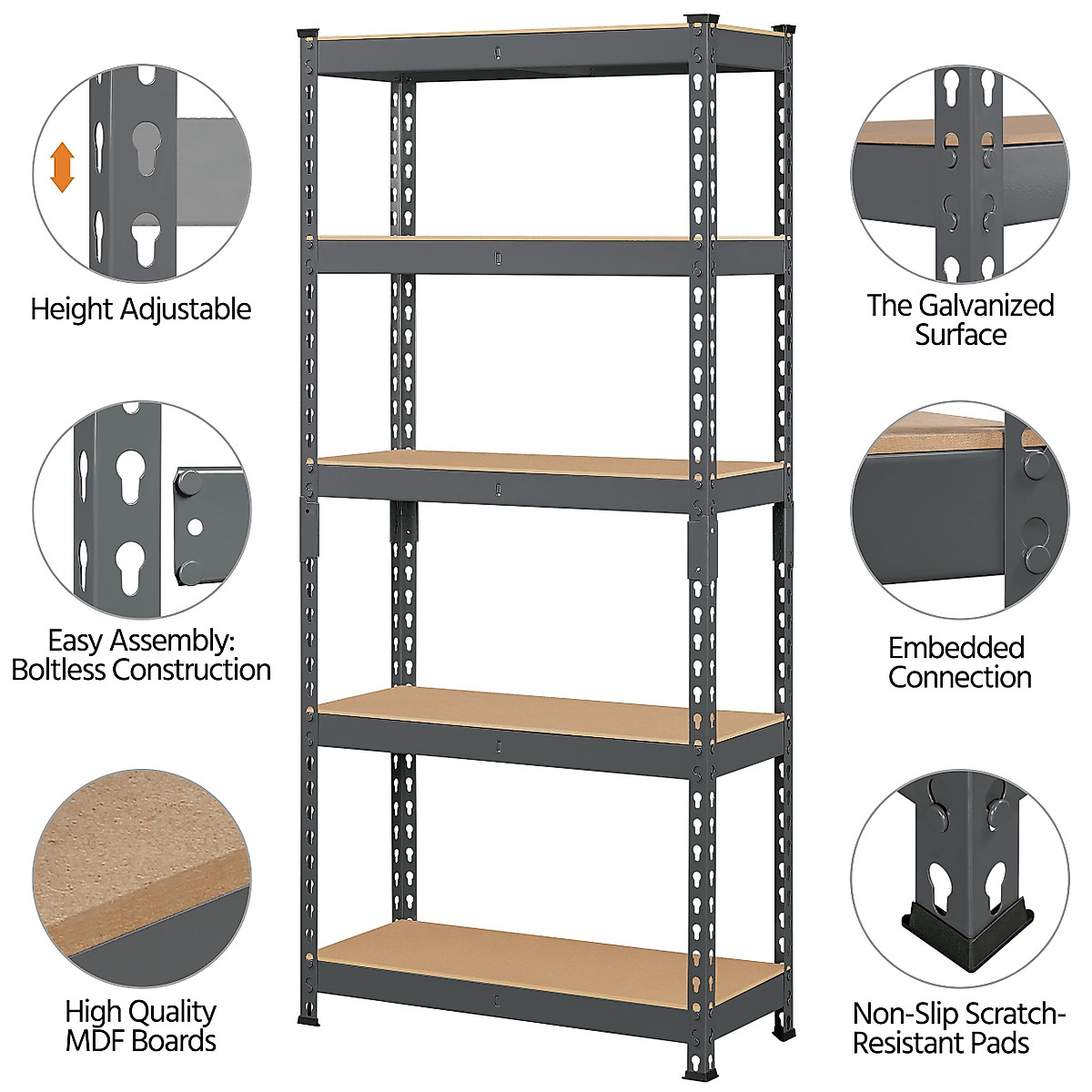 Height Adjustable

Easy Assembly: Boltless Construction

High Quality MDF Boards

The Galvanized Surface

Embedded Connection

Non-Slip Scratch-Resistant Pads