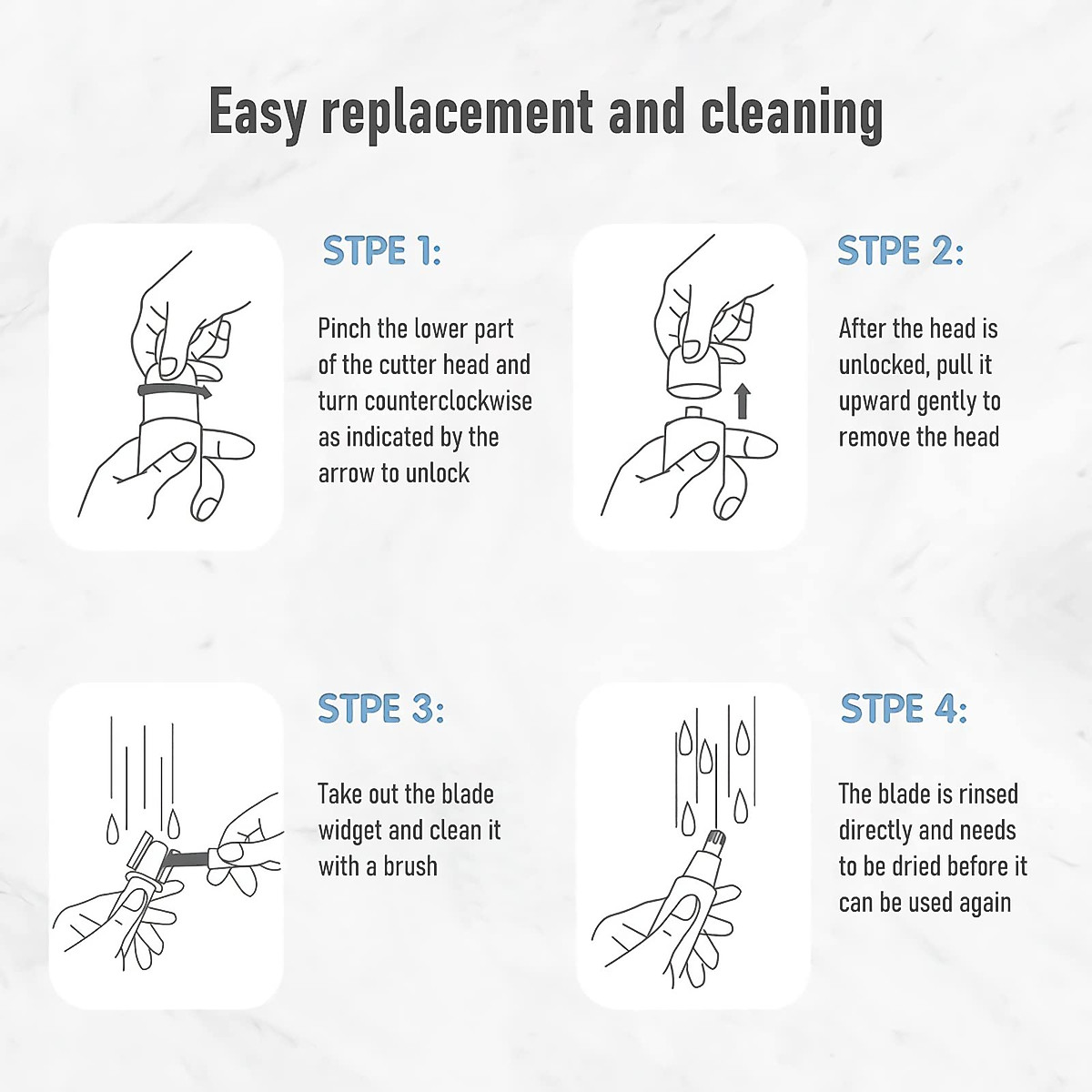 Easy replacement and cleaning

STPE 1:

Pinch the lower part of the cutter head and turn counterclockwise as indicated by the arrow to unlock

STPE 2:

After the head is unlocked, pull it upward gently to remove the head

STPE 3:

Take out the blade widget and clean it with a brush

STPE 4:

The blade is rinsed directly and needs to be dried before it can be used again