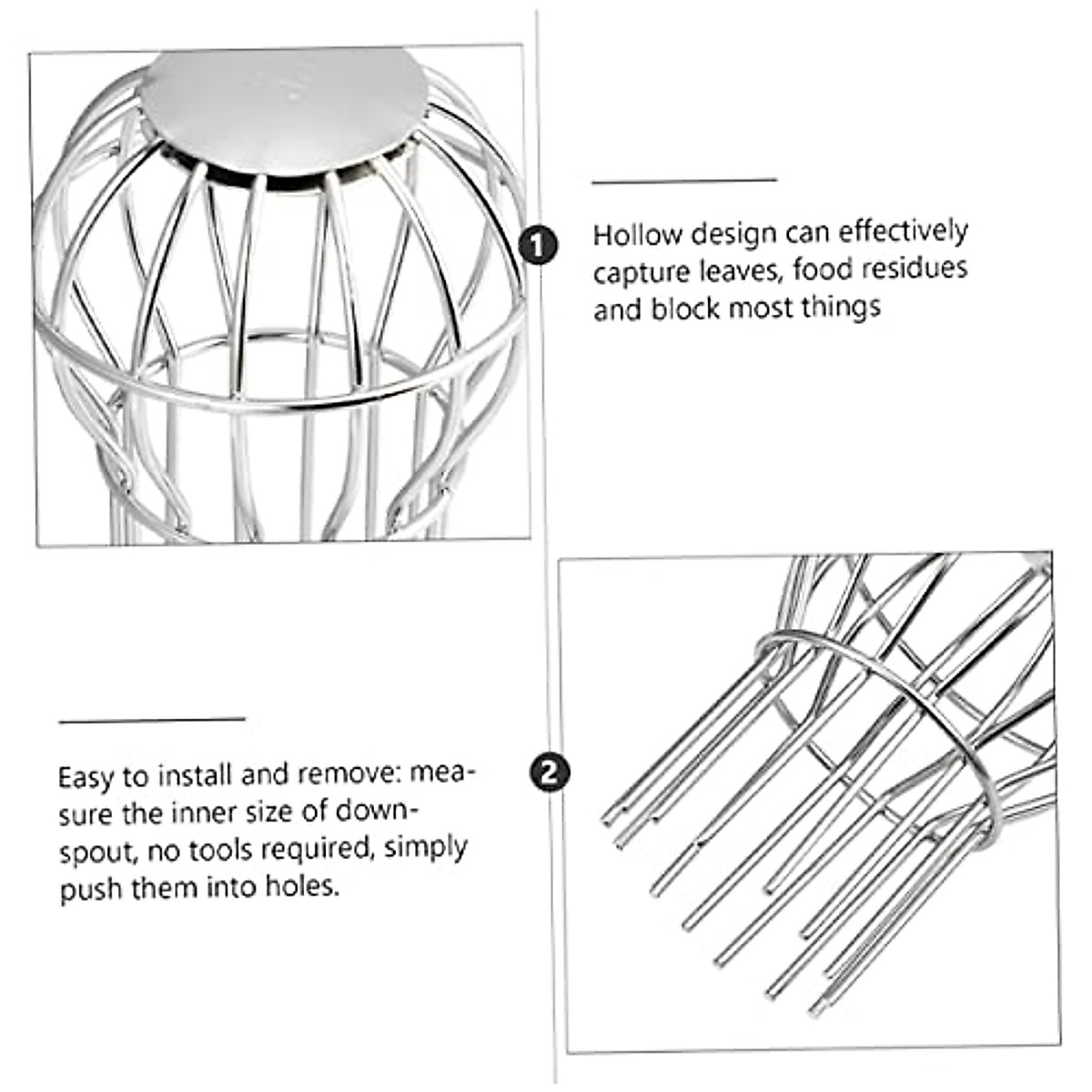 1

Hollow design can effectively capture leaves, food residues and block most things

Easy to install and remove: measure the inner size of downspout, no tools required, simply push them into holes.

2