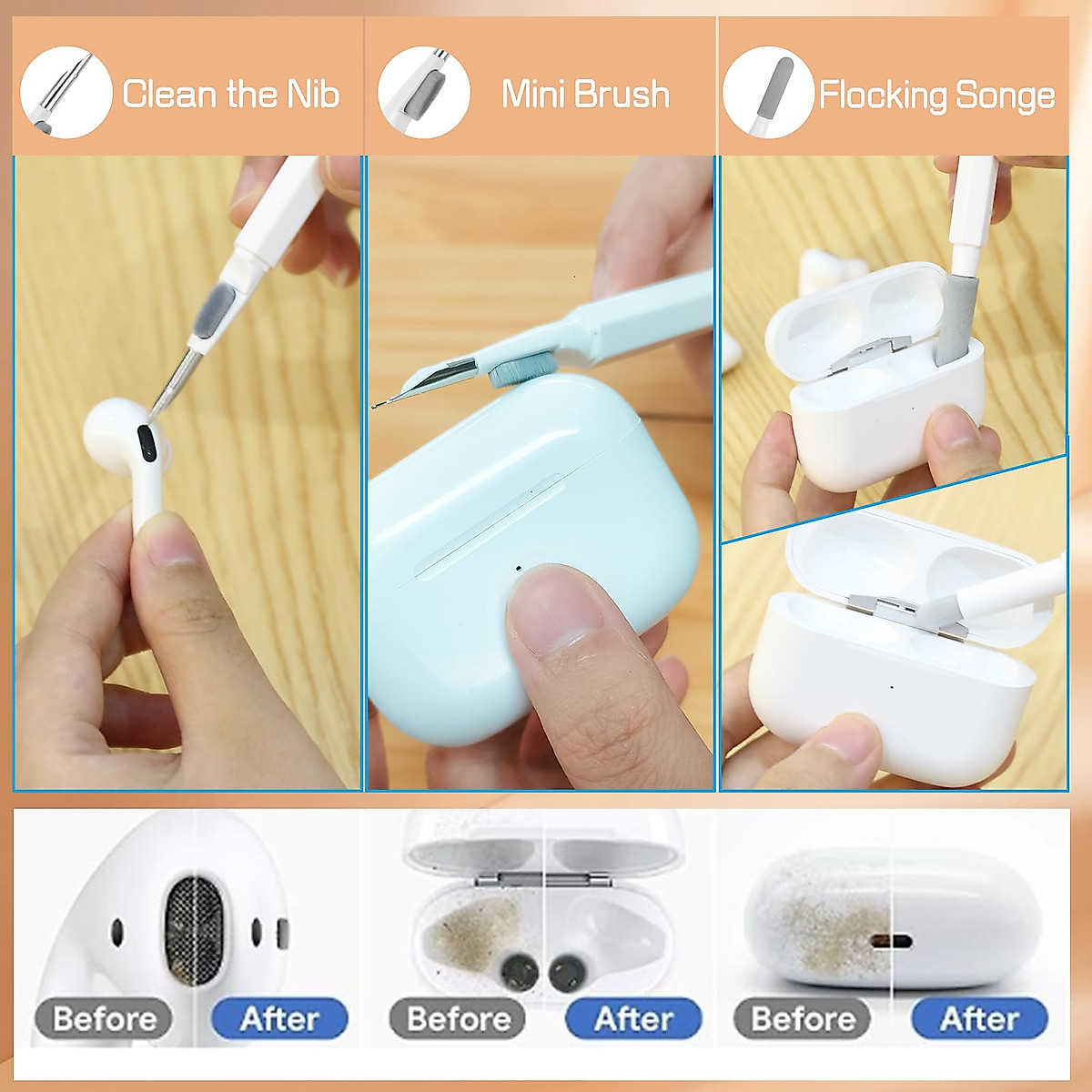 Clean the Nib

Mini Brush

Flocking Songe

Before After

Before After

Before After