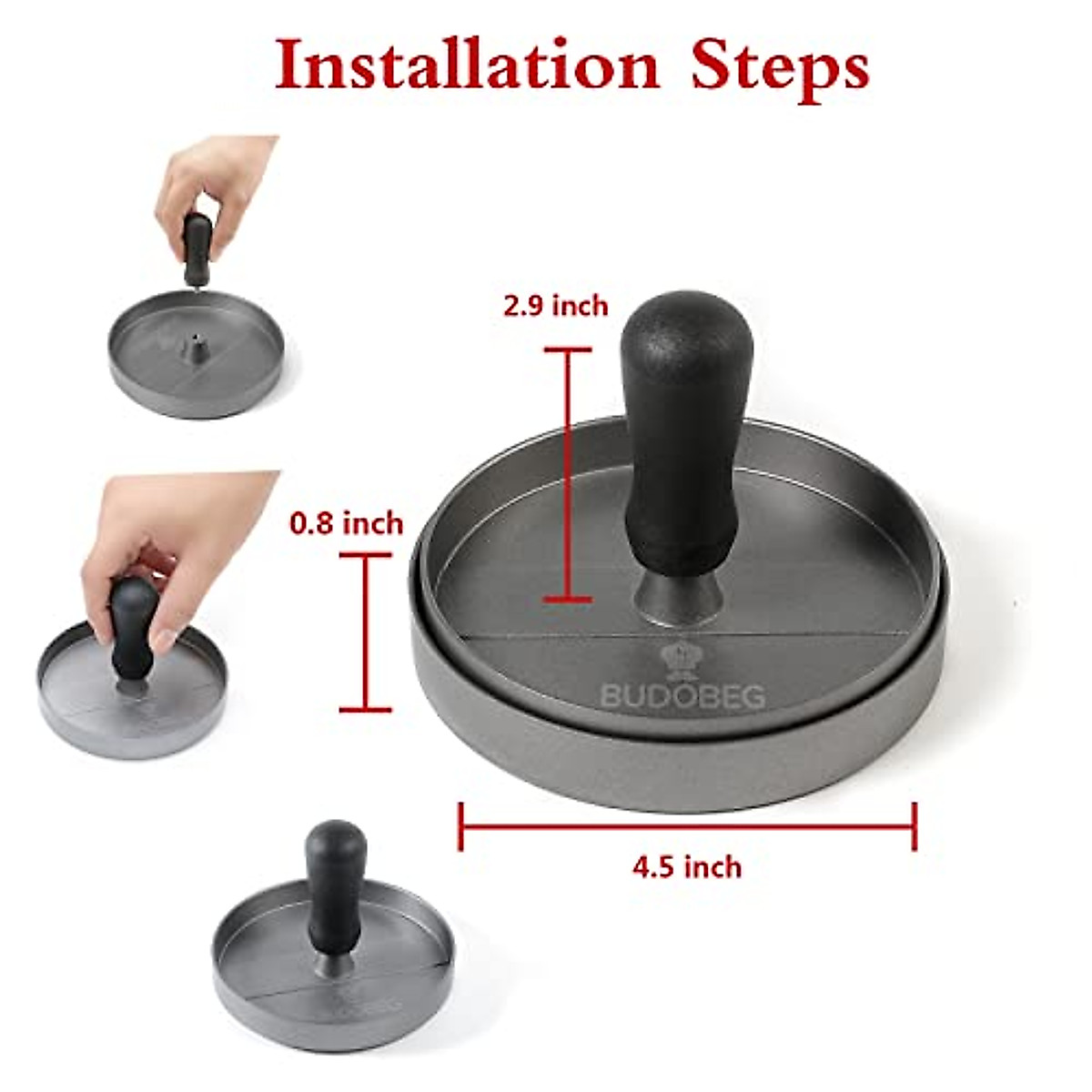 Installation Steps

2.9 inch

0.8 inch

BUDOBEG

4.5 inch