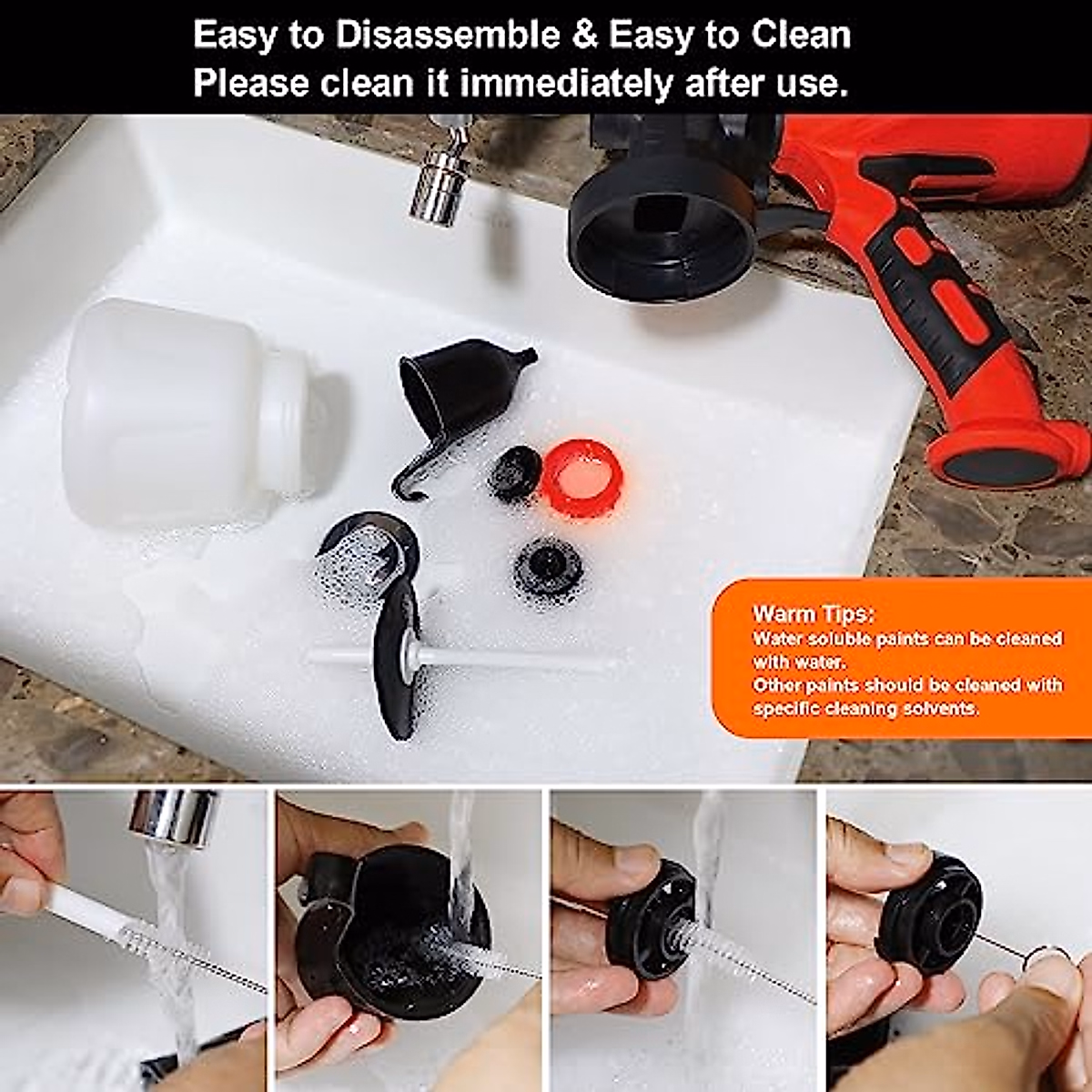 Easy to Disassemble & Easy to Clean
Please clean it immediately after use.

Warm Tips:
Water soluble paints can be cleaned with water.
Other paints should be cleaned with specific cleaning solvents.