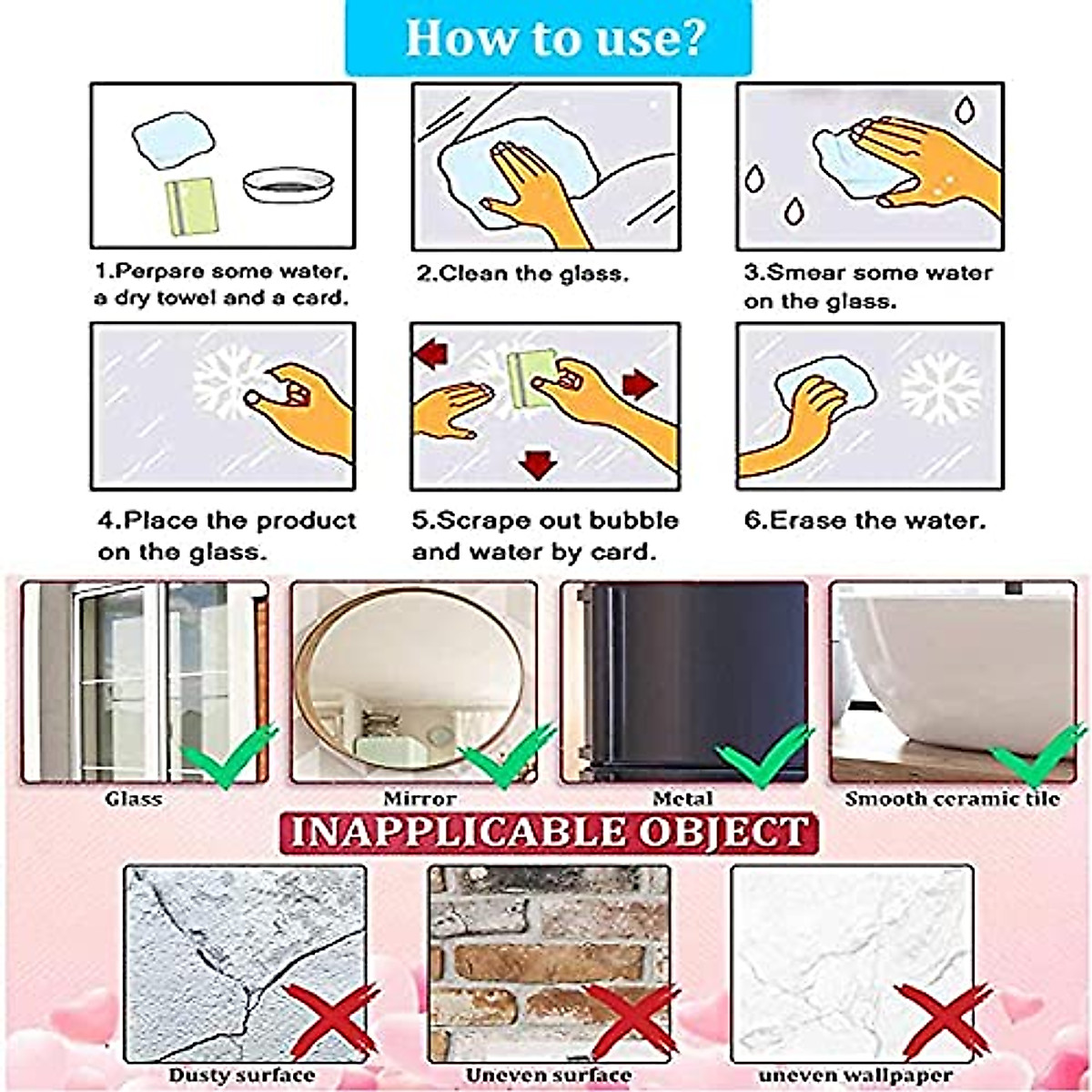 How to use?

1.Perpare some water, a dry towel and a card.

2.Clean the glass.

3.Smear some water on the glass.

4.Place the product on the glass.

5.Scrape out bubble and water by card.

6.Erase the water.

Glass

Mirror

Metal

Smooth ceramic tile

INAPPLICABLE OBJECT

Dusty surface

Uneven surface

uneven wallpaper