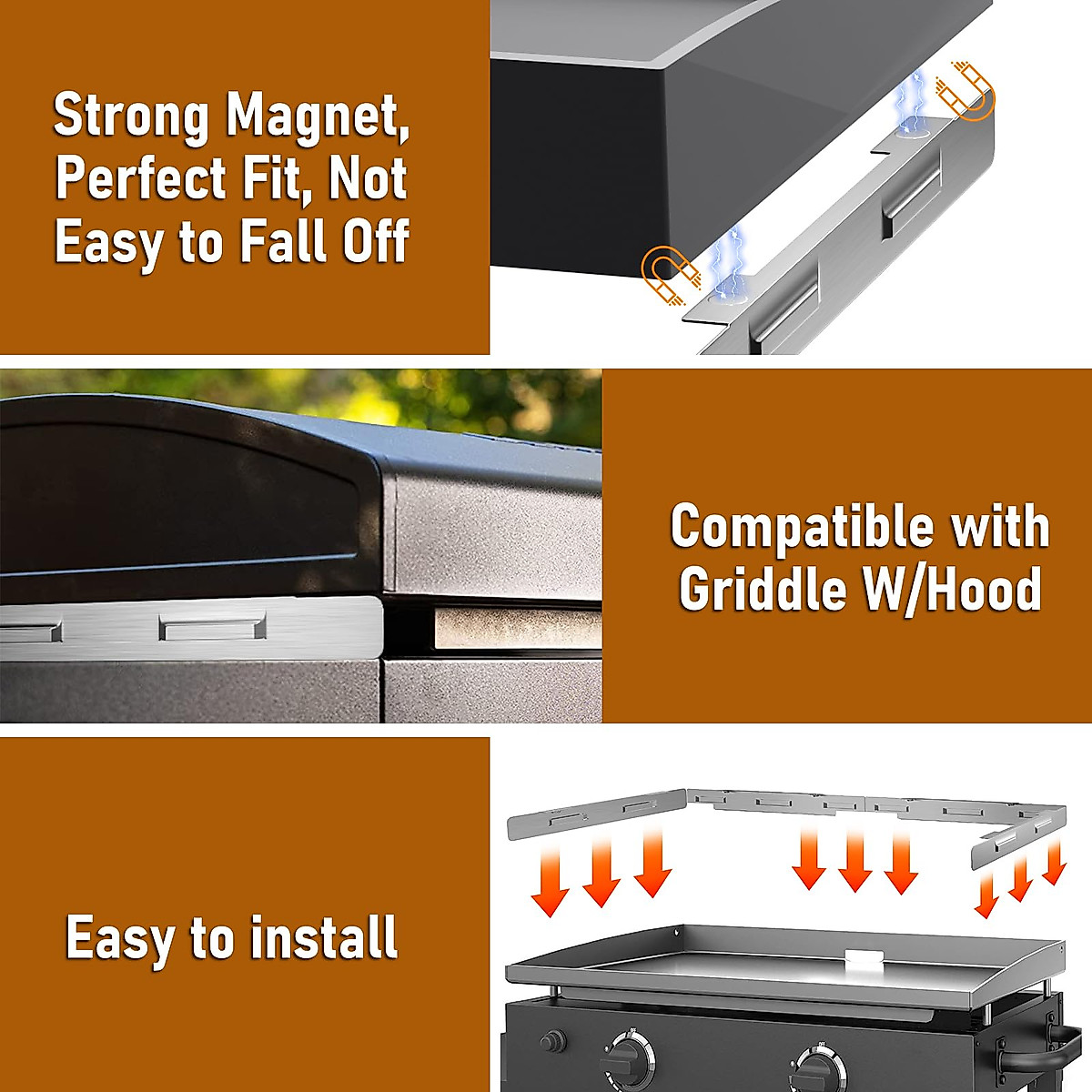 Strong Magnet, Perfect Fit, Not Easy to Fall Off

Compatible with Griddle W/Hood

Easy to install