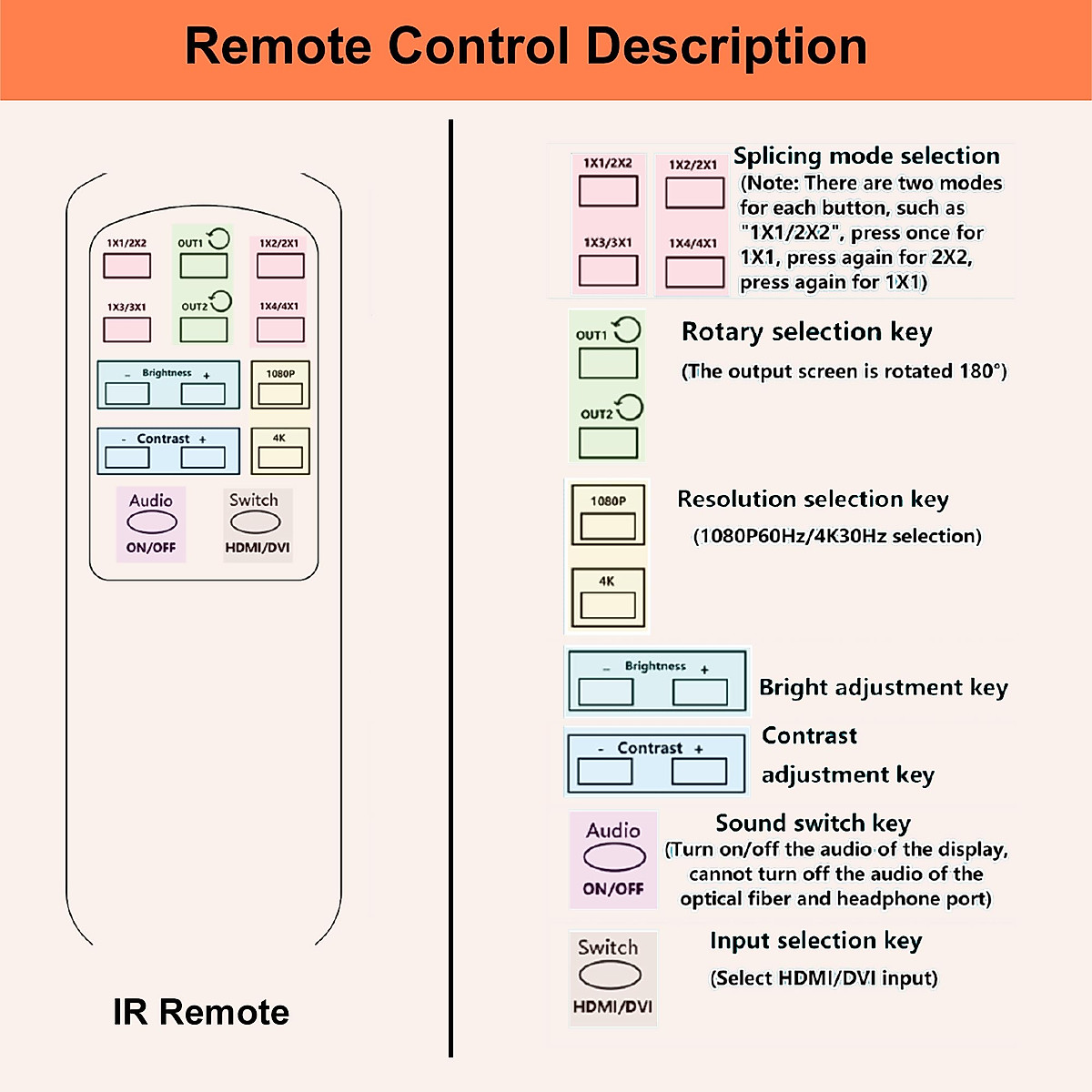 Remote Control Description

1X1/2X2
OUT1
1X2/2X1
1X3/3X1
OUT2
1X4/4X1
– Brightness +
1080P
- Contrast +
4K
Audio
ON/OFF
Switch
HDMI/DVI

IR Remote

1X1/2X2
1X2/2X1
1X3/3X1
1X4/4X1
Splicing mode selection
(Note: There are two modes for each button, such as "1X1/2X2", press once for 1X1, press again for 2X2, press again for 1X1)

OUT1
OUT2
Rotary selection key
(The output screen is rotated 180°)

1080P
4K
Resolution selection key
(1080P60Hz/4K30Hz selection)

– Brightness +
Bright adjustment key

- Contrast +
Contrast
adjustment key

Audio
ON/OFF
Sound switch key
(Turn on/off the audio of the display, cannot turn off the audio of the optical fiber and headphone port)

Switch
HDMI/DVI
Input selection key
(Select HDMI/DVI input)