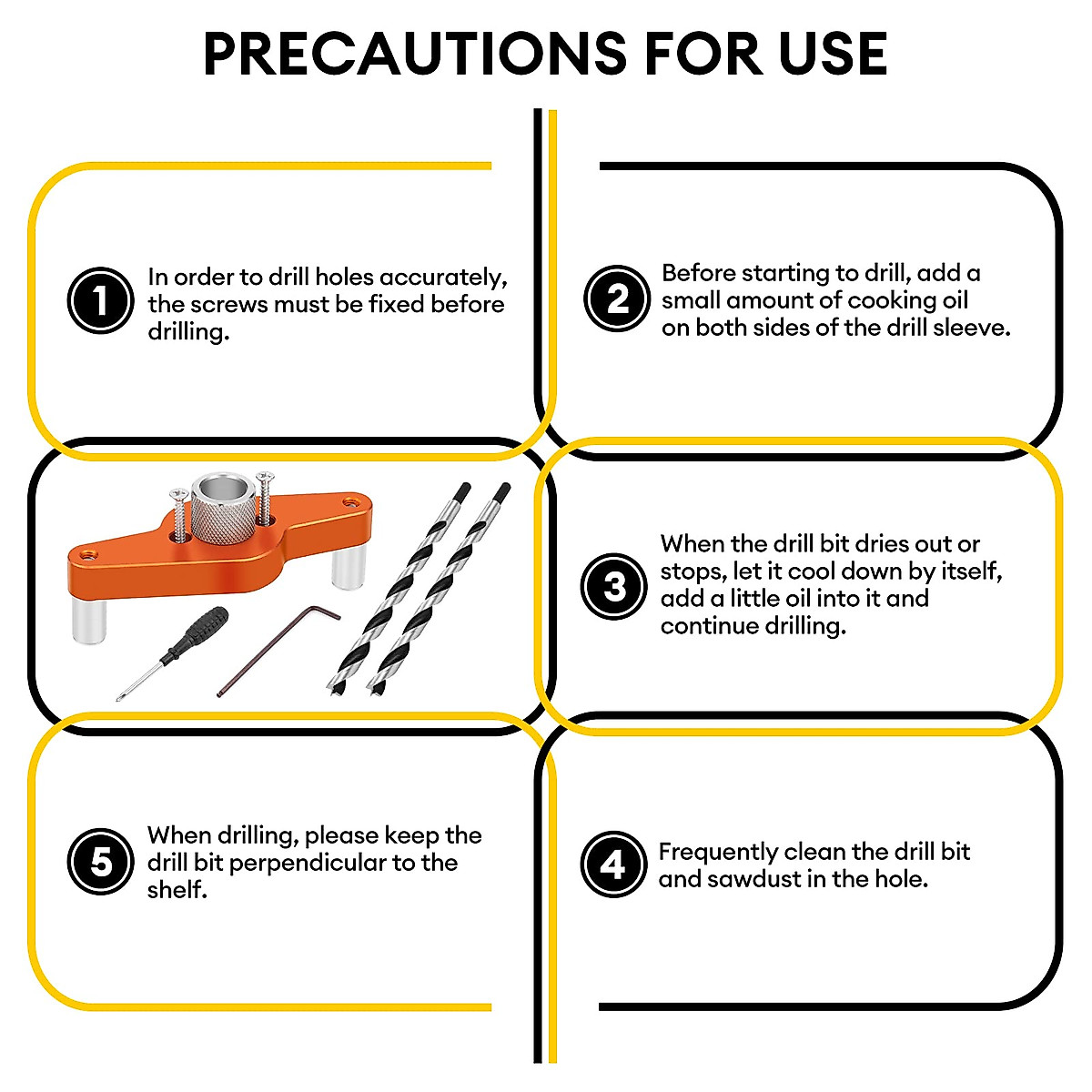 PRECAUTIONS FOR USE

1 In order to drill holes accurately, the screws must be fixed before drilling.

2 Before starting to drill, add a small amount of cooking oil on both sides of the drill sleeve.

3 When the drill bit dries out or stops, let it cool down by itself, add a little oil into it and continue drilling.

5 When drilling, please keep the drill bit perpendicular to the shelf.

4 Frequently clean the drill bit and sawdust in the hole.