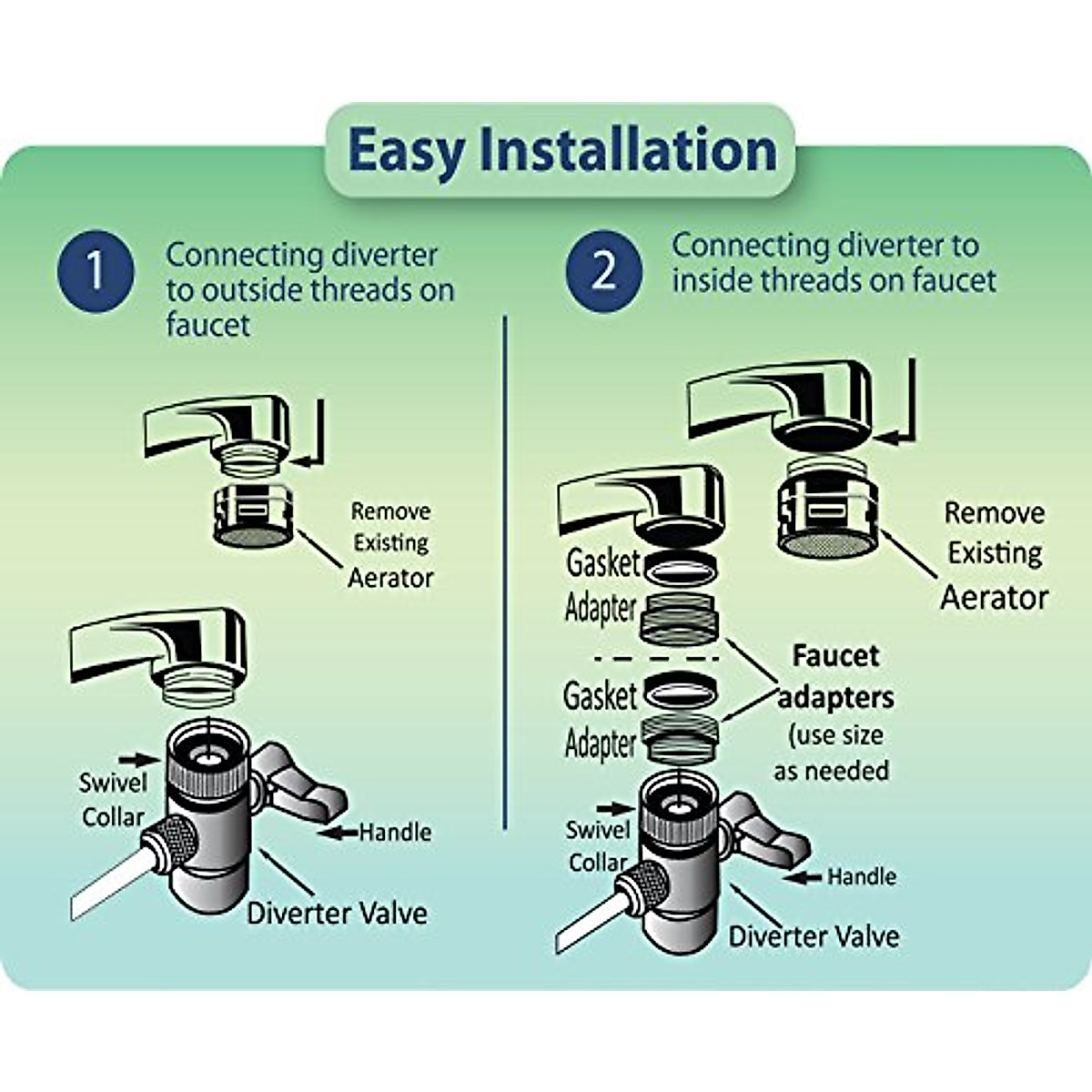 Easy Installation

1 Connecting diverter to outside threads on faucet

Remove Existing Aerator

Swivel Collar

Handle

Diverter Valve

2 Connecting diverter to inside threads on faucet

Remove Existing Aerator

Gasket

Adapter

Gasket

Adapter

Faucet adapters (use size as needed

Swivel Collar

Handle

Diverter Valve