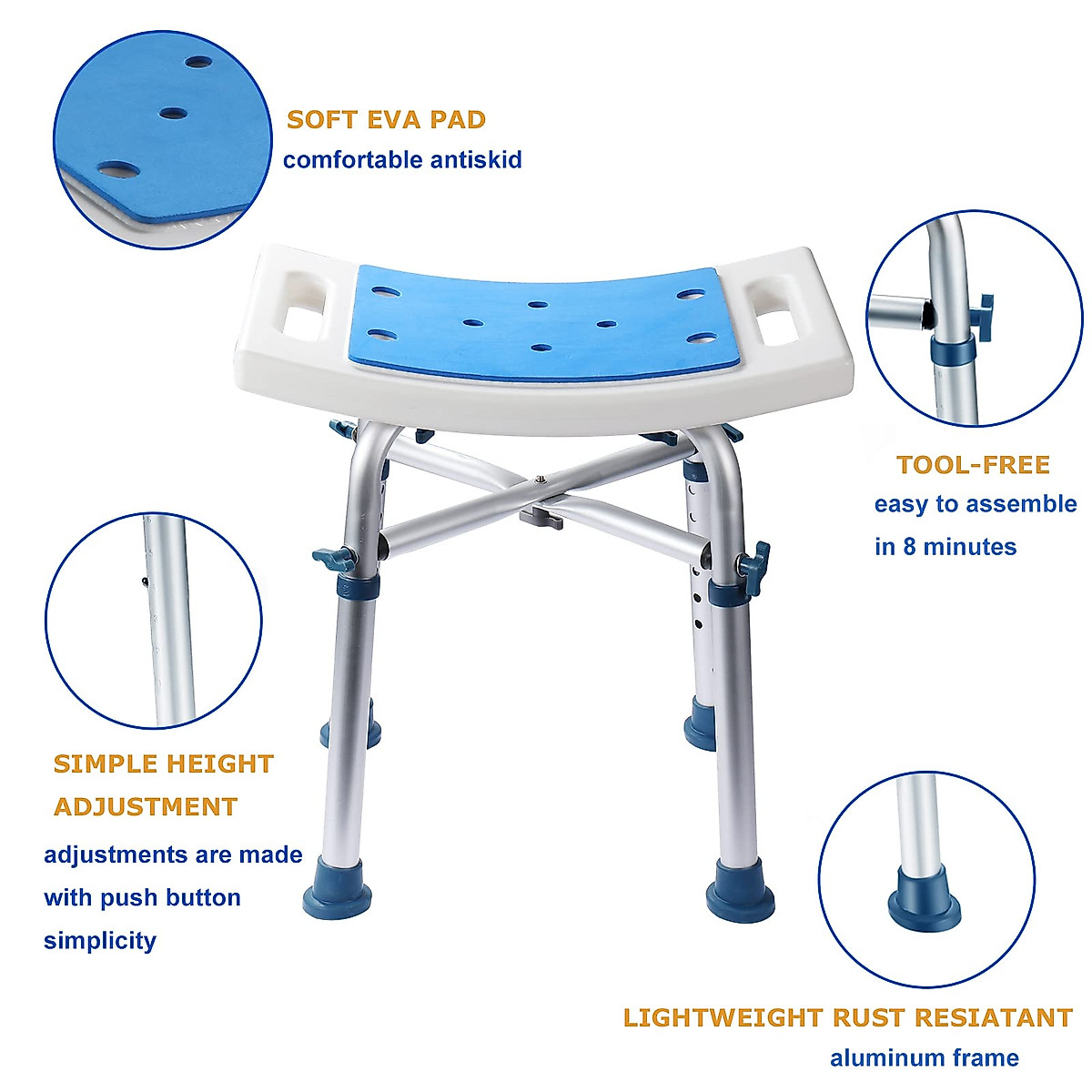 SOFT EVA PAD
comfortable antiskid

TOOL-FREE
easy to assemble
in 8 minutes

SIMPLE HEIGHT ADJUSTMENT
adjustments are made with push button simplicity

LIGHTWEIGHT RUST RESIATANT
aluminum frame