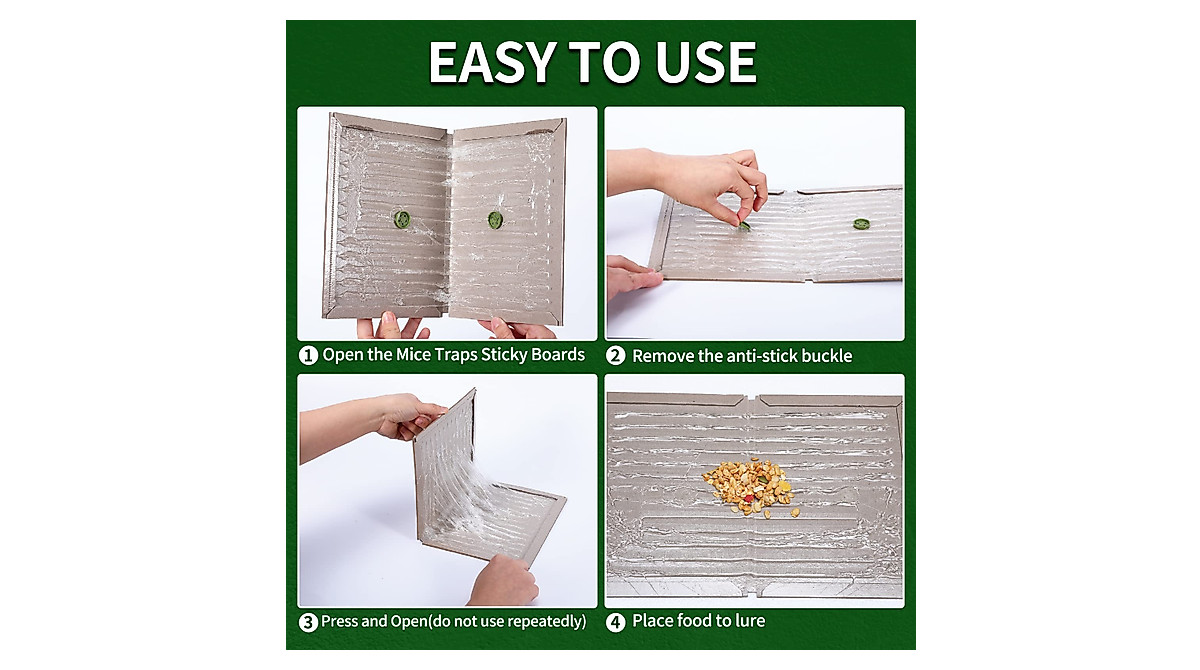 EASY TO USE

1 Open the Mice Traps Sticky Boards

2 Remove the anti-stick buckle

3 Press and Open(do not use repeatedly)

4 Place food to lure